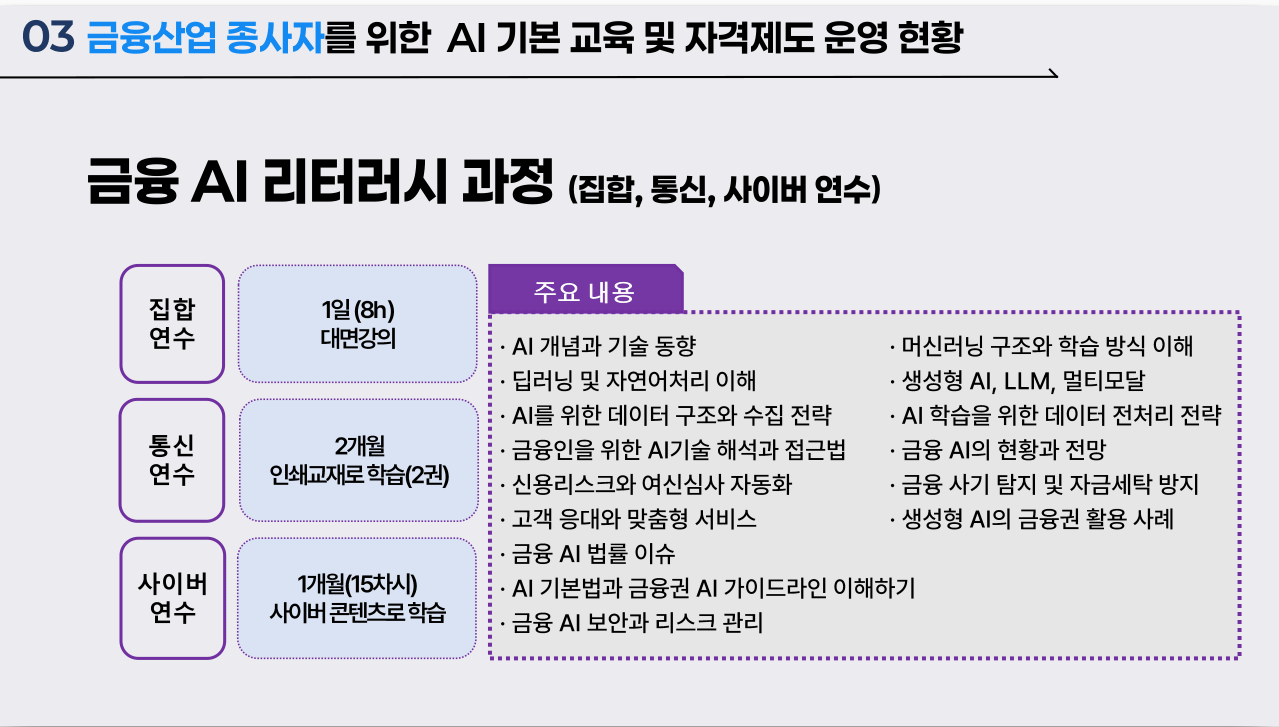 03 금융산업 종사자를 위한 AI 기본 교육 및 자격제도 운영 현황

금융 AI 리터러시 과정 (집합, 통신, 사이버 연수)

집합
연수

1일 (8h)
대면강의

통신
연수

2개월
인쇄교재로 학습(2권)

사이버
연수

1개월(15차시)
사이버 콘텐츠로 학습

주요 내용

· AI 개념과 기술 동향
· 딥러닝 및 자연어처리 이해
· AI를 위한 데이터 구조와 수집 전략
· 금융인을 위한 AI기술 해석과 접근법
· 신용리스크와 여신심사 자동화
· 고객 응대와 맞춤형 서비스
· 금융 AI 법률 이슈
· AI 기본법과 금융권 AI 가이드라인 이해하기
· 금융 AI 보안과 리스크 관리

· 머신러닝 구조와 학습 방식 이해
· 생성형 AI, LLM, 멀티모달
· AI 학습을 위한 데이터 전처리 전략
· 금융 AI의 현황과 전망
· 금융 사기 탐지 및 자금세탁 방지
· 생성형 AI의 금융권 활용 사례