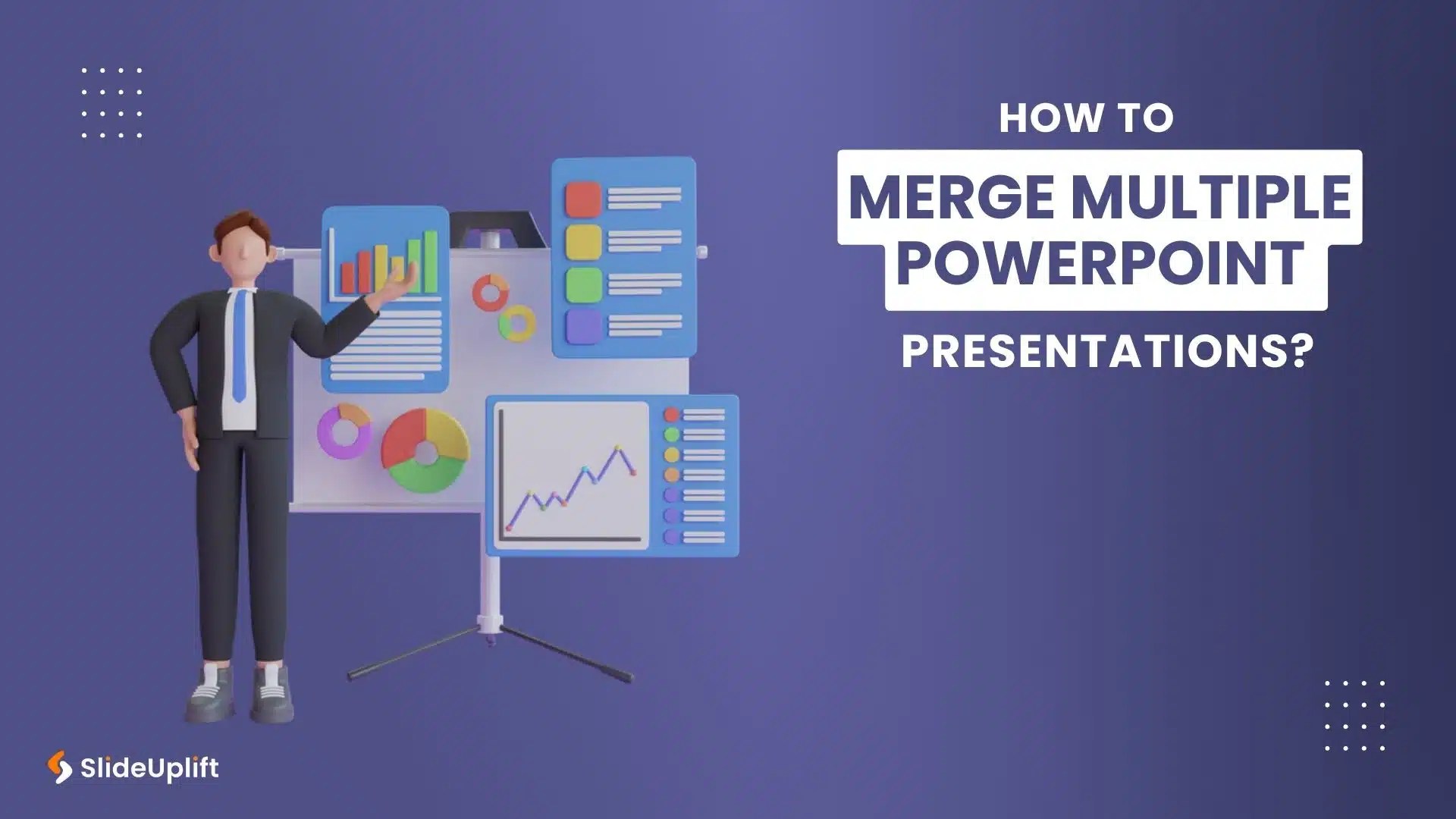 HOW TO
MERGE MULTIPLE
POWERPOINT
PRESENTATIONS?

SlideUplift