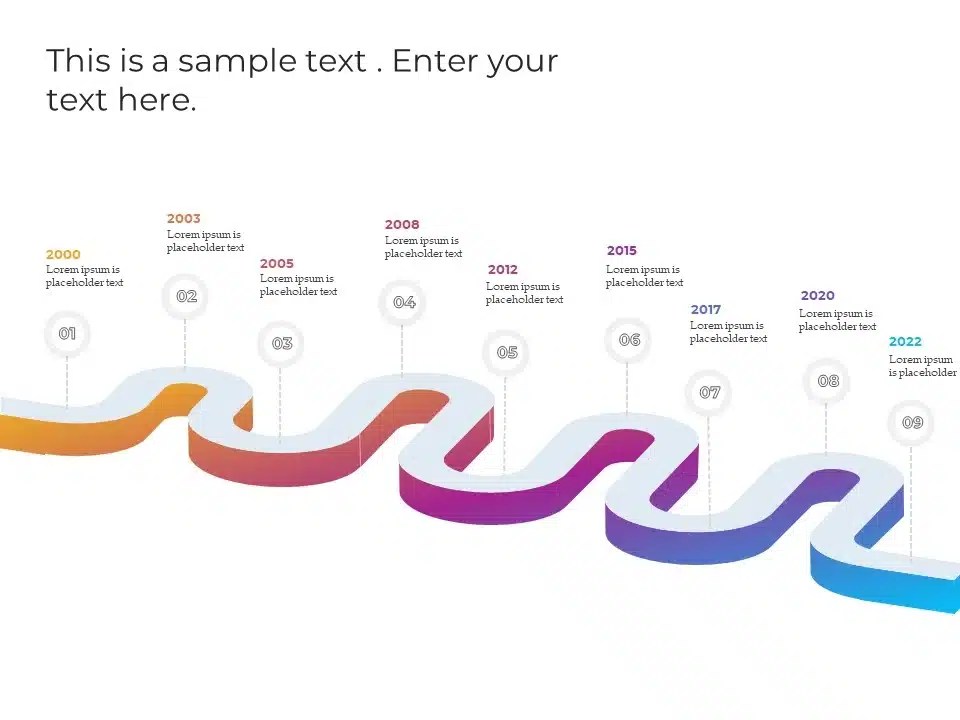 This is a sample text . Enter your text here.

2000
Lorem ipsum is placeholder text

01

2003
Lorem ipsum is placeholder text

02

2005
Lorem ipsum is placeholder text

03

2008
Lorem ipsum is placeholder text

04

2012
Lorem ipsum is placeholder text

05

2015
Lorem ipsum is placeholder text

06

2017
Lorem ipsum is placeholder text

07

2020
Lorem ipsum is placeholder text

08

2022
Lorem ipsum is placeholder

09