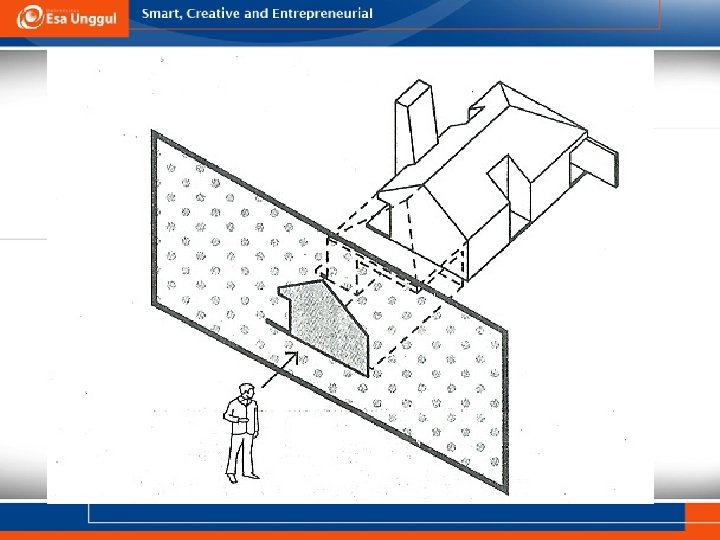 Esa Unggul
Smart, Creative and Entrepreneurial