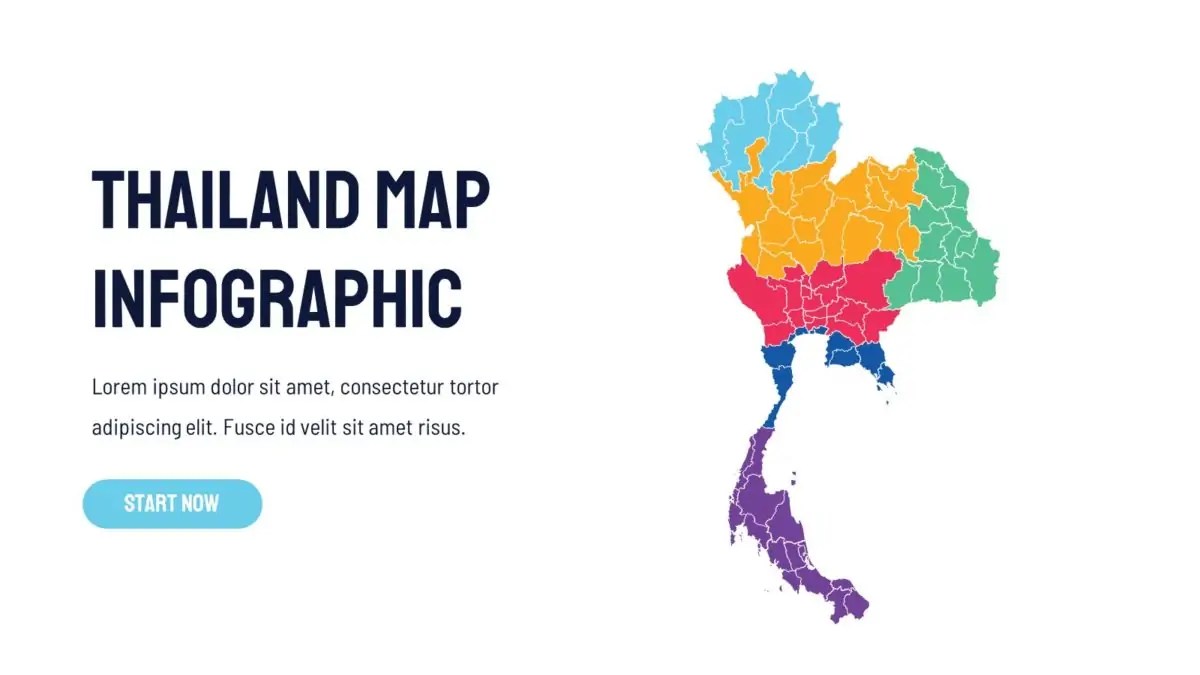 THAILAND MAP INFOGRAPHIC

Lorem ipsum dolor sit amet, consectetur tortor adipiscing elit. Fusce id velit sit amet risus.

START NOW