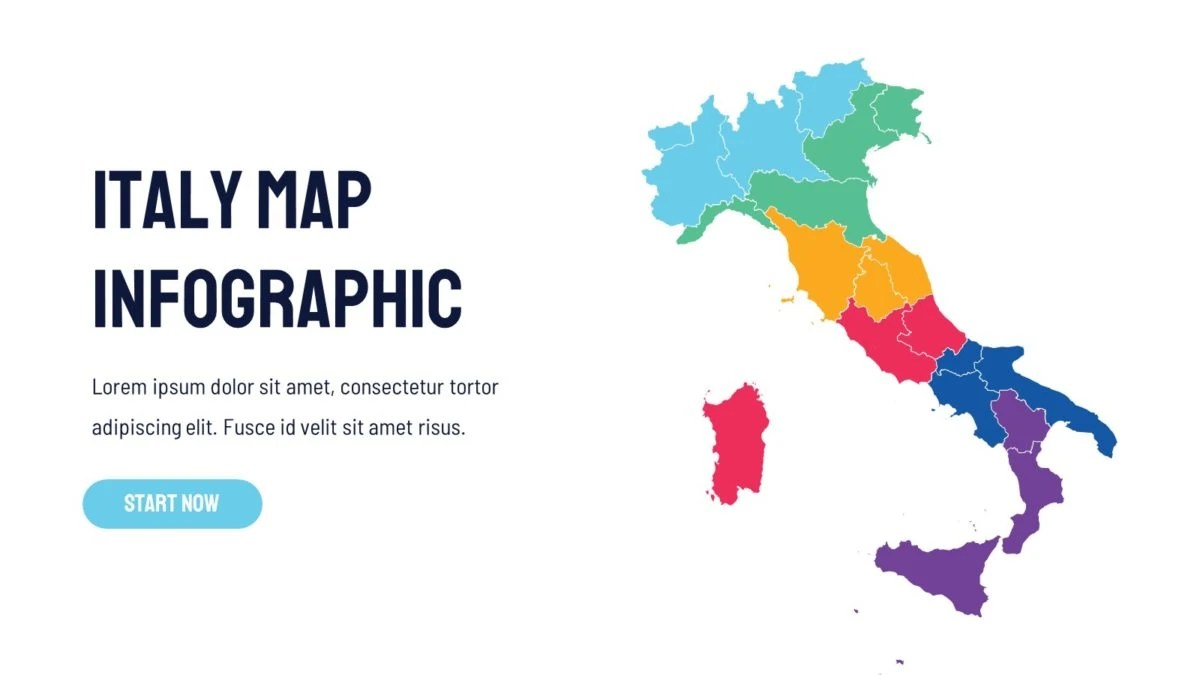 ITALY MAP INFOGRAPHIC

Lorem ipsum dolor sit amet, consectetur tortor adipiscing elit. Fusce id velit sit amet risus.

START NOW