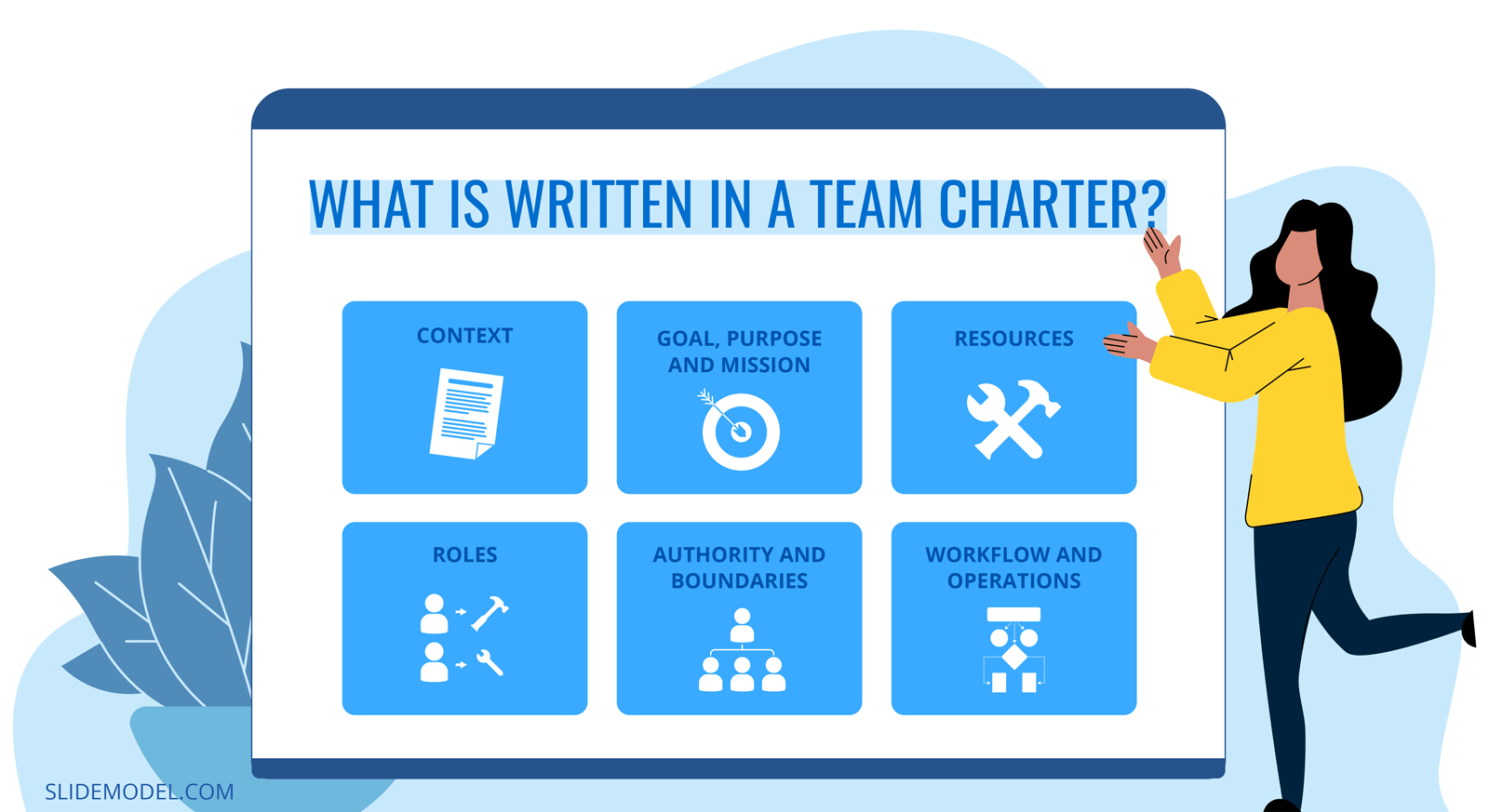 WHAT IS WRITTEN IN A TEAM CHARTER?

CONTEXT

GOAL, PURPOSE AND MISSION

RESOURCES

ROLES

AUTHORITY AND BOUNDARIES

WORKFLOW AND OPERATIONS

SLIDEMODEL.COM