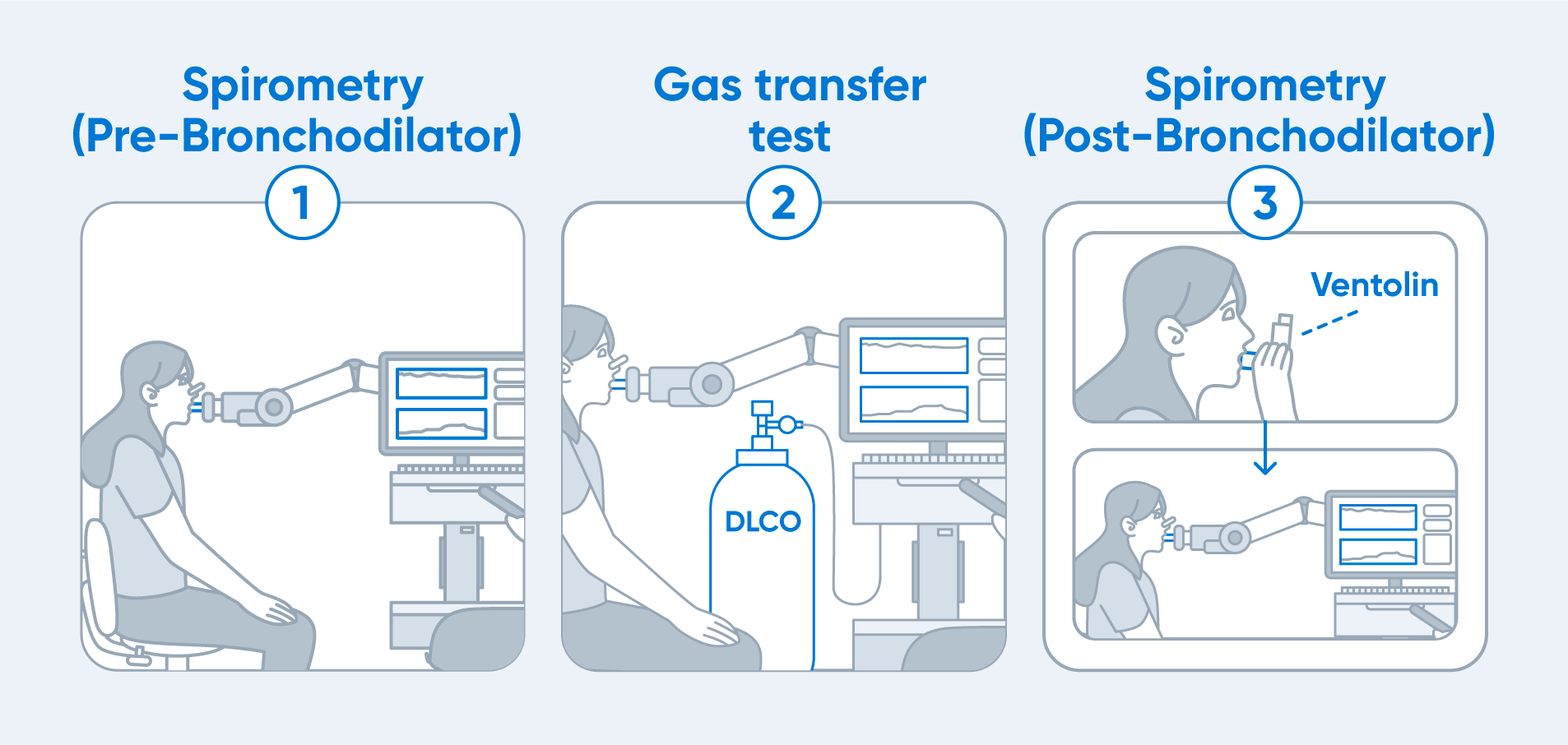 Spirometry
(Pre-Bronchodilator)

1

Gas transfer test

2

DLCO

Spirometry
(Post-Bronchodilator)

3

Ventolin