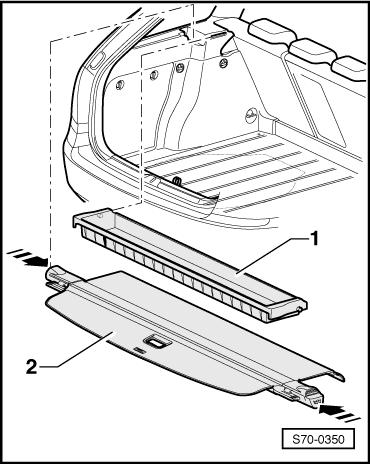 1
2
S70-0350