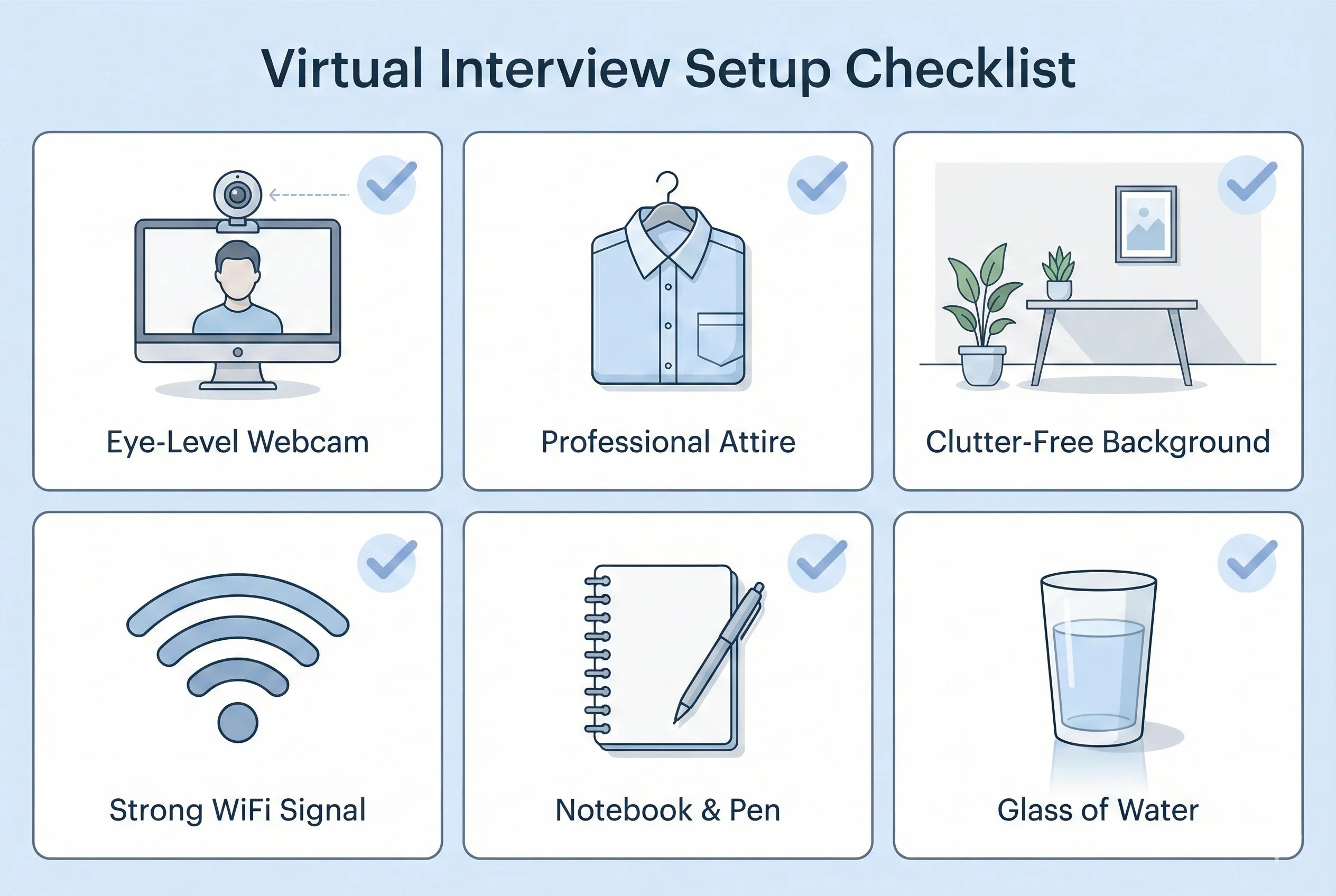 Virtual Interview Setup Checklist

Eye-Level Webcam

Professional Attire

Clutter-Free Background

Strong WiFi Signal

Notebook & Pen

Glass of Water