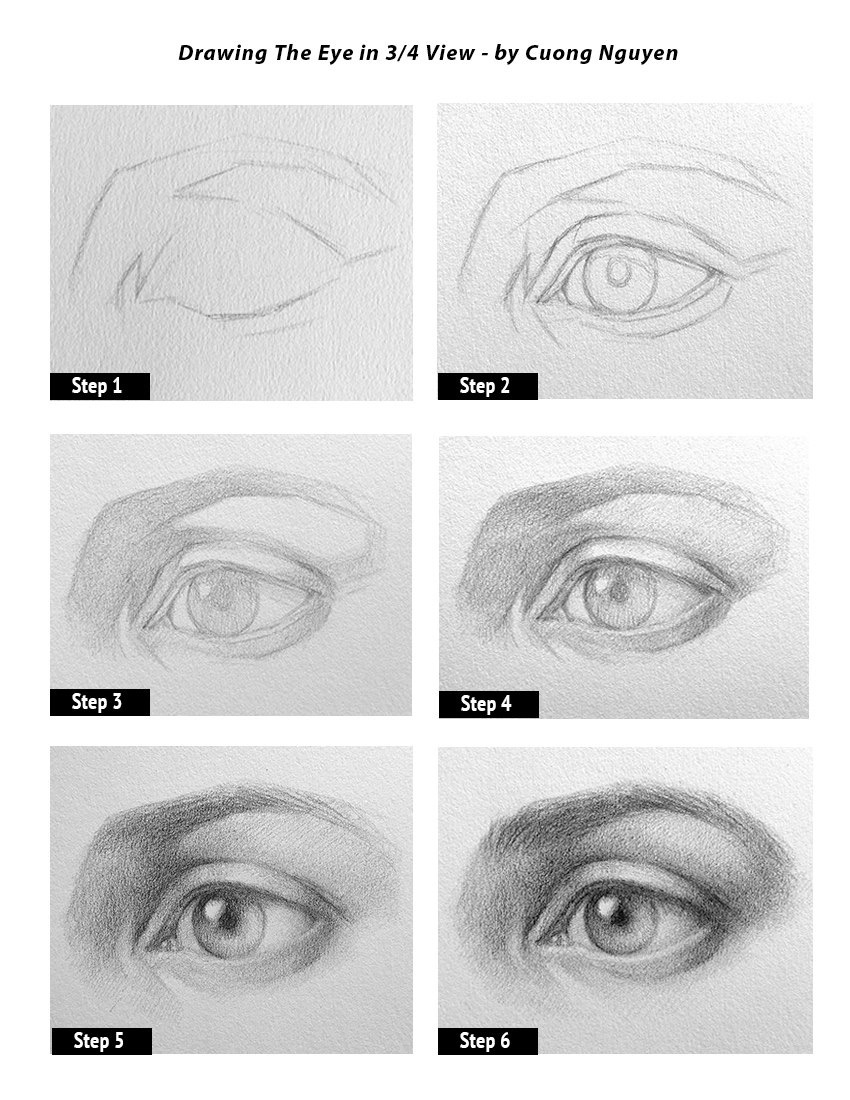 Drawing The Eye in 3/4 View - by Cuong Nguyen

Step 1

Step 2

Step 3

Step 4

Step 5

Step 6