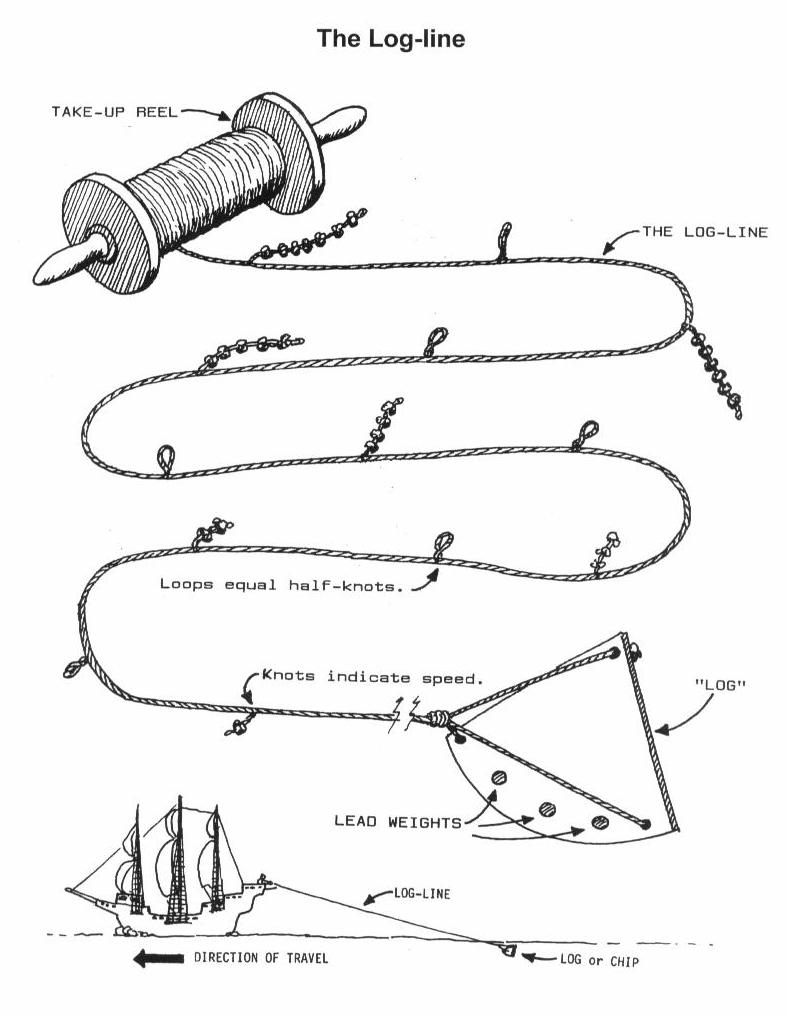 The Log-line

TAKE-UP REEL

THE LOG-LINE

Loops equal half-knots.

Knots indicate speed.

"LOG"

LEAD WEIGHTS

LOG-LINE

DIRECTION OF TRAVEL

LOG or CHIP