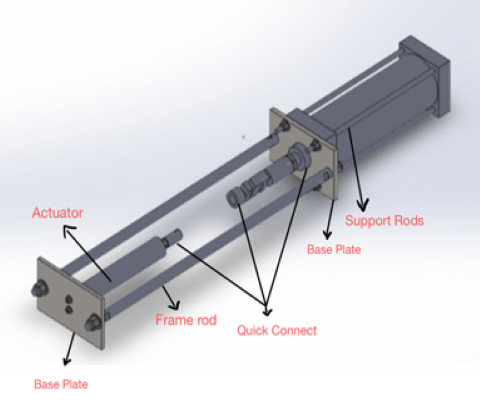 Actuator

Support Rods

Base Plate

Frame rod

Quick Connect

Base Plate