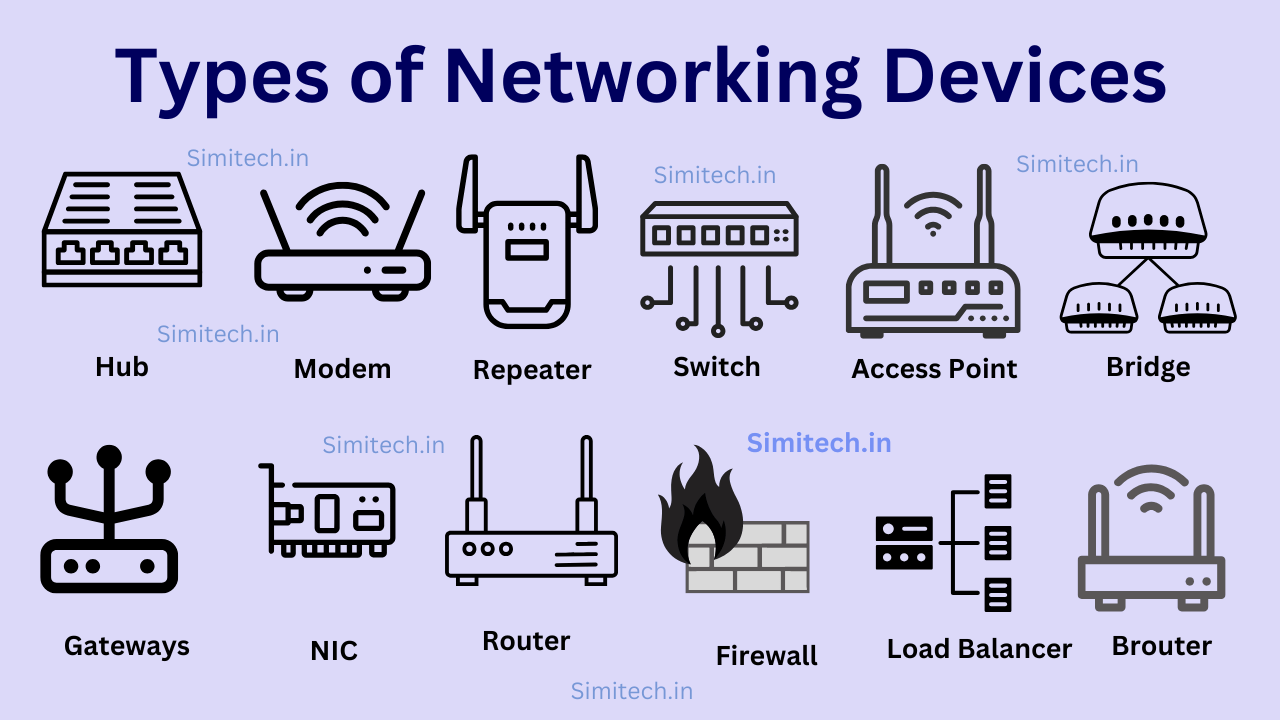 Types of Networking Devices

Simitech.in

Simitech.in

Simitech.in

Simitech.in

Hub

Modem

Repeater

Switch

Access Point

Bridge

Simitech.in

Simitech.in

Gateways

NIC

Router

Firewall

Load Balancer

Brouter

Simitech.in