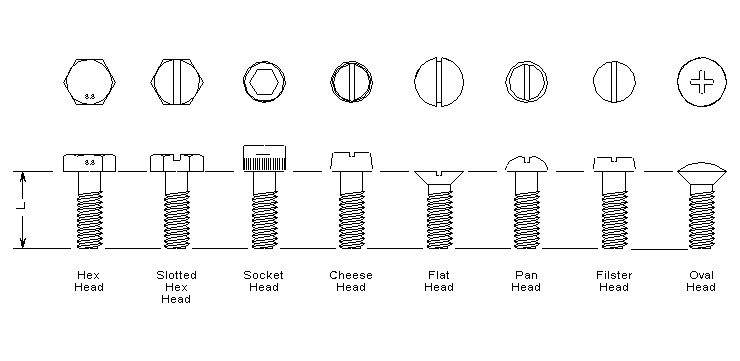 8.8

8.8

L

Hex Head

Slotted Hex Head

Socket Head

Cheese Head

Flat Head

Pan Head

Filster Head

Oval Head