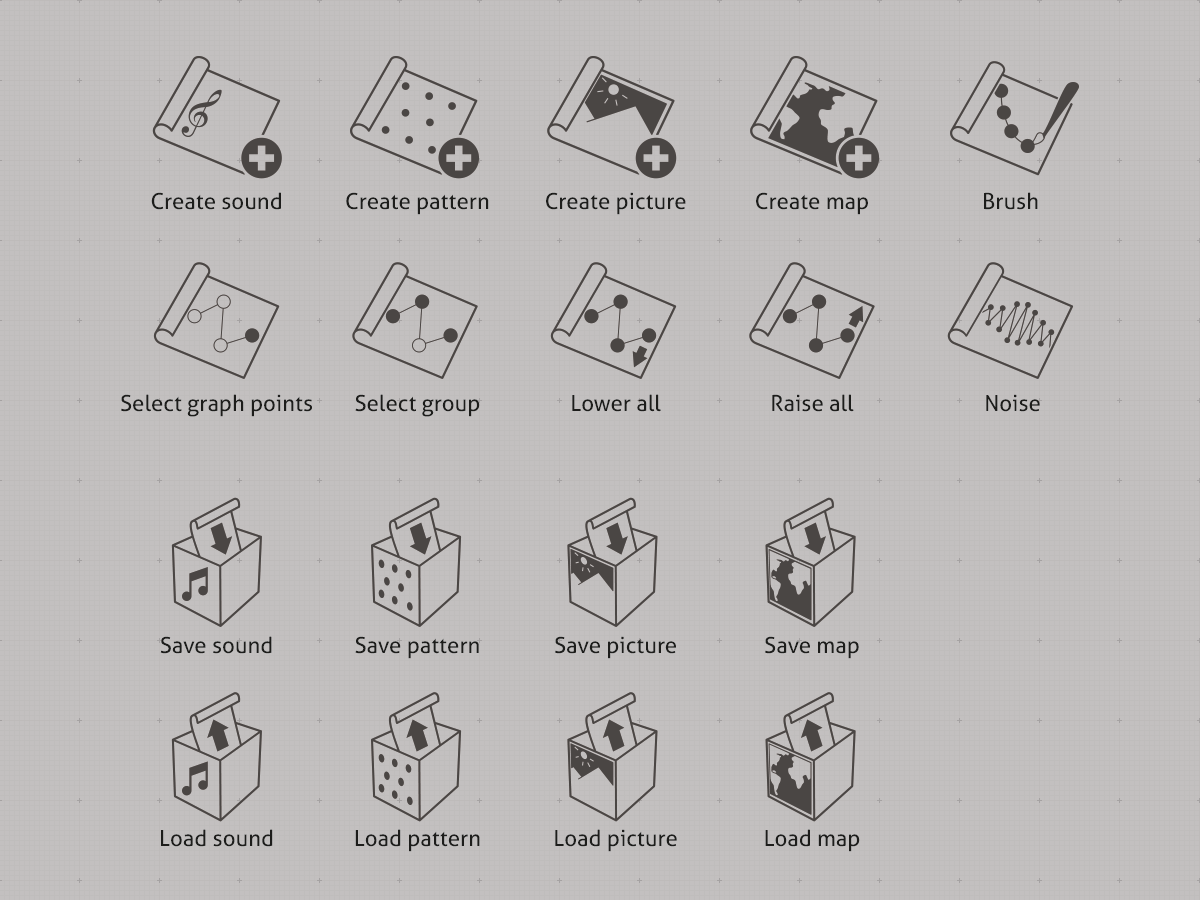 Create sound Create pattern Create picture Create map Brush

Select graph points Select group Lower all Raise all Noise

Save sound Save pattern Save picture Save map

Load sound Load pattern Load picture Load map