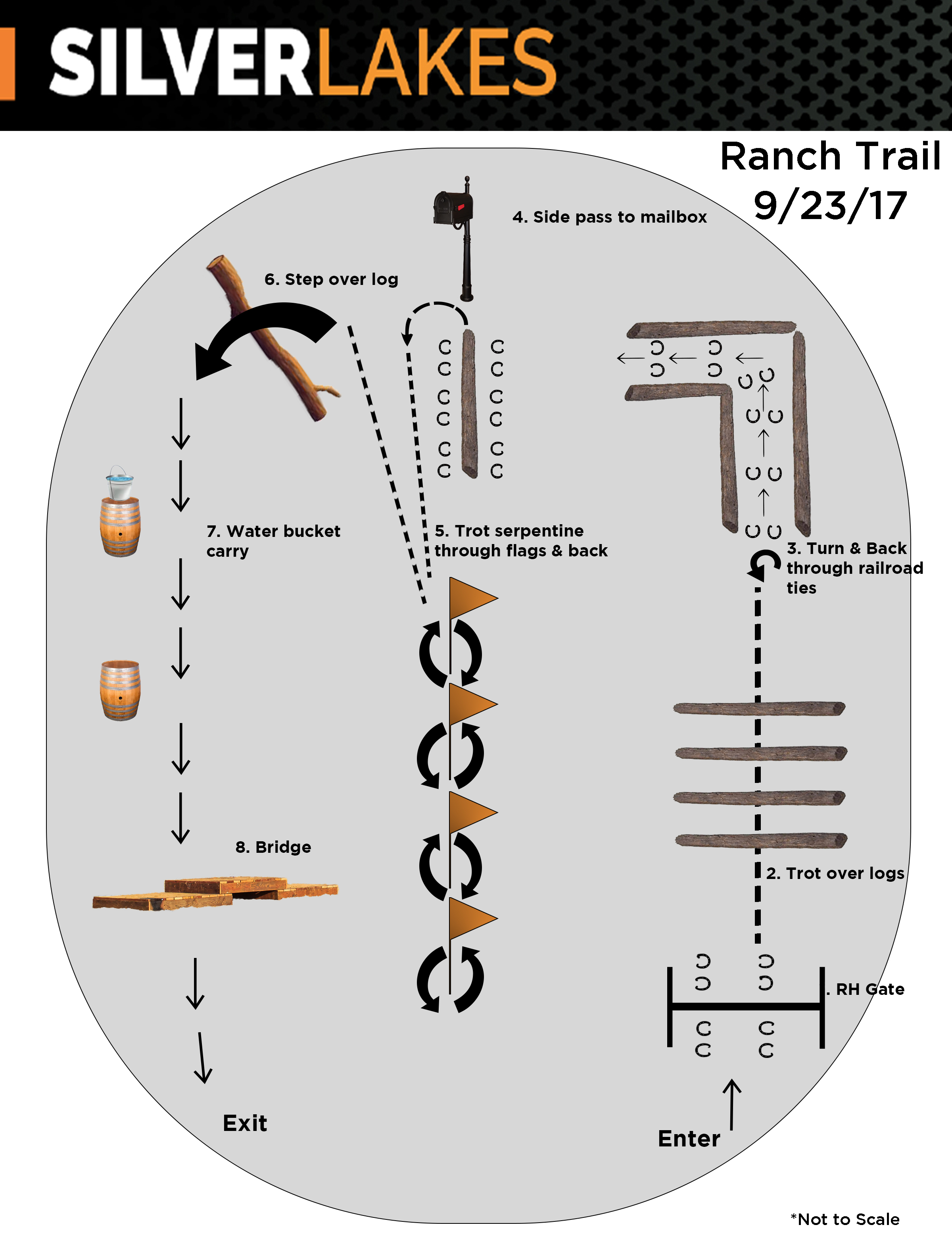 SILVERLAKES

Ranch Trail
9/23/17

4. Side pass to mailbox

6. Step over log

7. Water bucket carry

5. Trot serpentine through flags & back

3. Turn & Back through railroad ties

8. Bridge

2. Trot over logs

. RH Gate

Exit

Enter

*Not to Scale