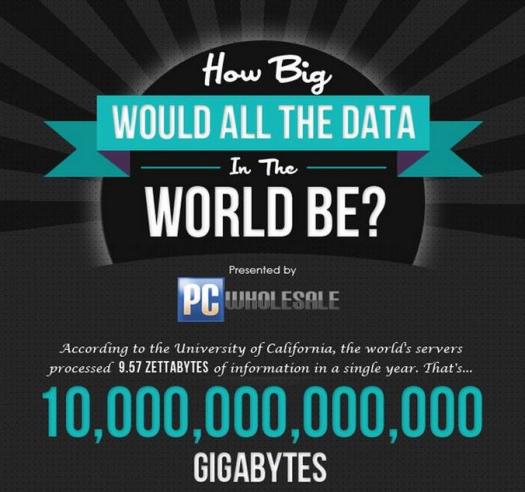 How Big
WOULD ALL THE DATA
In The
WORLD BE?

Presented by
PC WHOLESALE

According to the University of California, the world's servers processed 9.57 ZETTABYTES of information in a single year. That's...

10,000,000,000,000
GIGABYTES