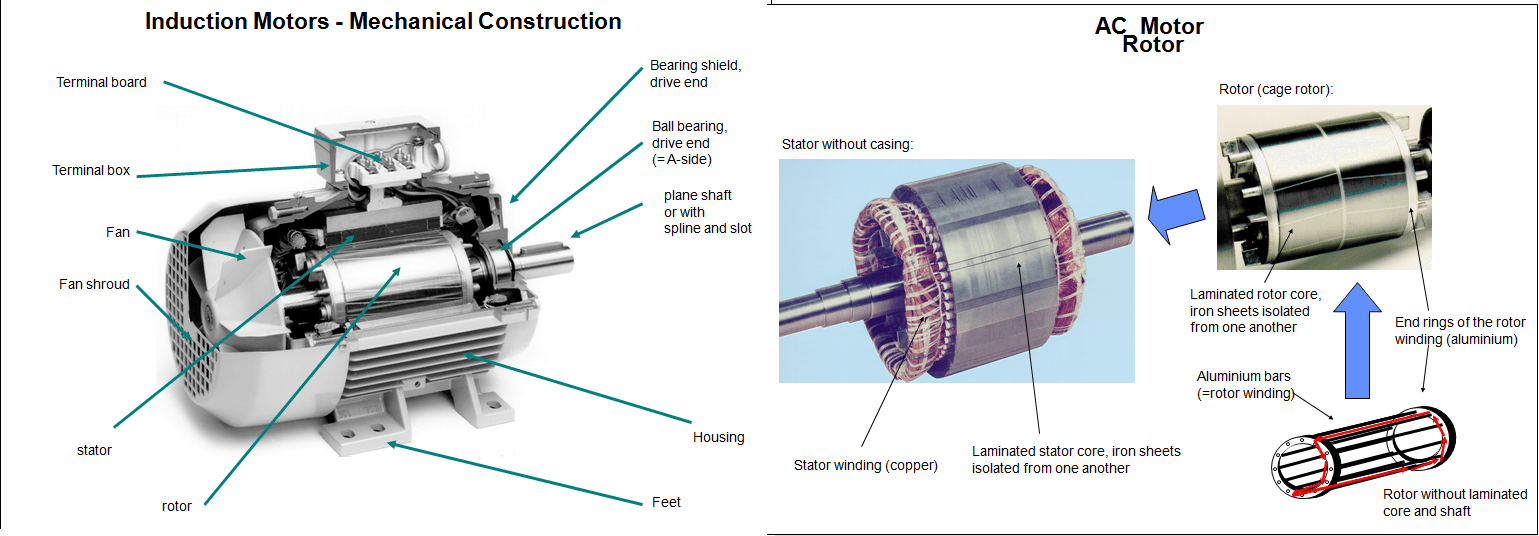 Induction Motors - Mechanical Construction

Terminal board

Terminal box

Fan

Fan shroud

stator

rotor

Bearing shield, drive end

Ball bearing, drive end (= A-side)

plane shaft or with spline and slot

Housing

Feet

AC Motor
Rotor

Stator without casing:

Stator winding (copper)

Laminated stator core, iron sheets isolated from one another

Rotor (cage rotor):

Laminated rotor core, iron sheets isolated from one another

End rings of the rotor winding (aluminium)

Aluminium bars (=rotor winding)

Rotor without laminated core and shaft