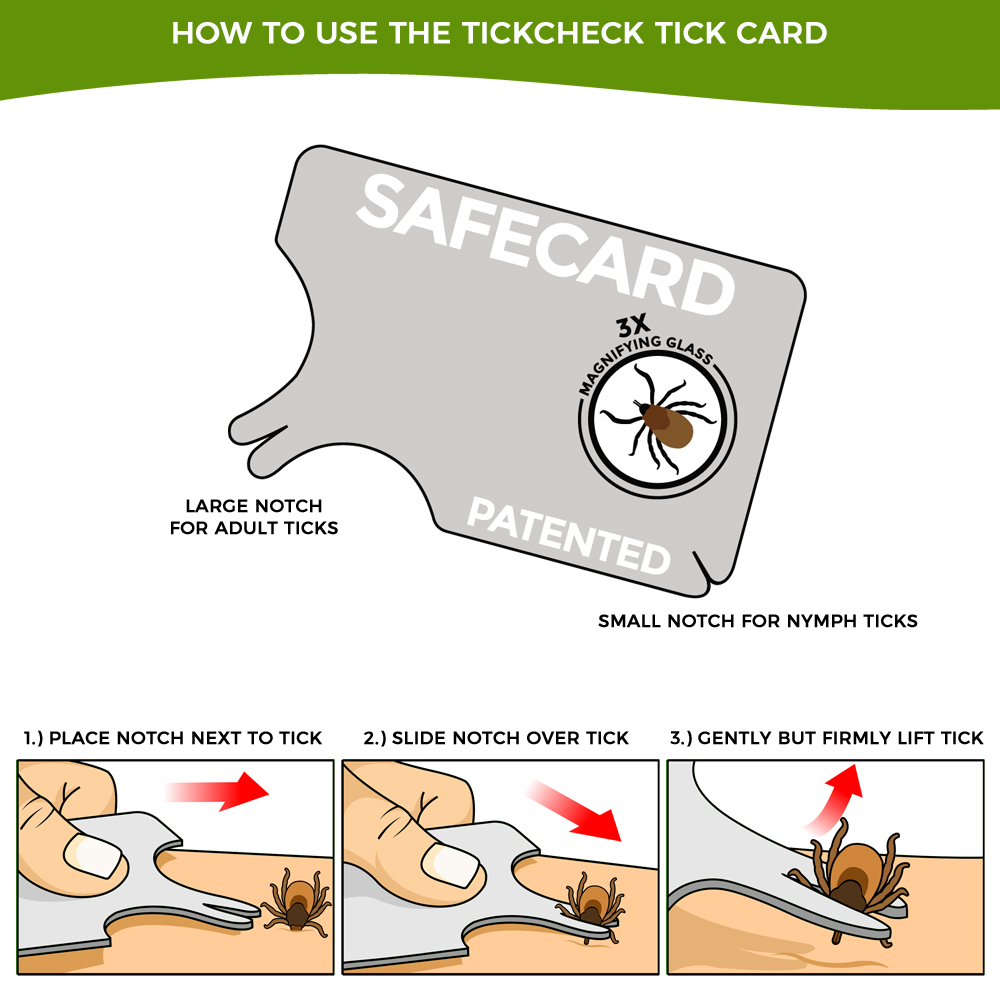 HOW TO USE THE TICKCHECK TICK CARD

SAFECARD

3X
MAGNIFYING GLASS

PATENTED

LARGE NOTCH FOR ADULT TICKS

SMALL NOTCH FOR NYMPH TICKS

1.) PLACE NOTCH NEXT TO TICK

2.) SLIDE NOTCH OVER TICK

3.) GENTLY BUT FIRMLY LIFT TICK