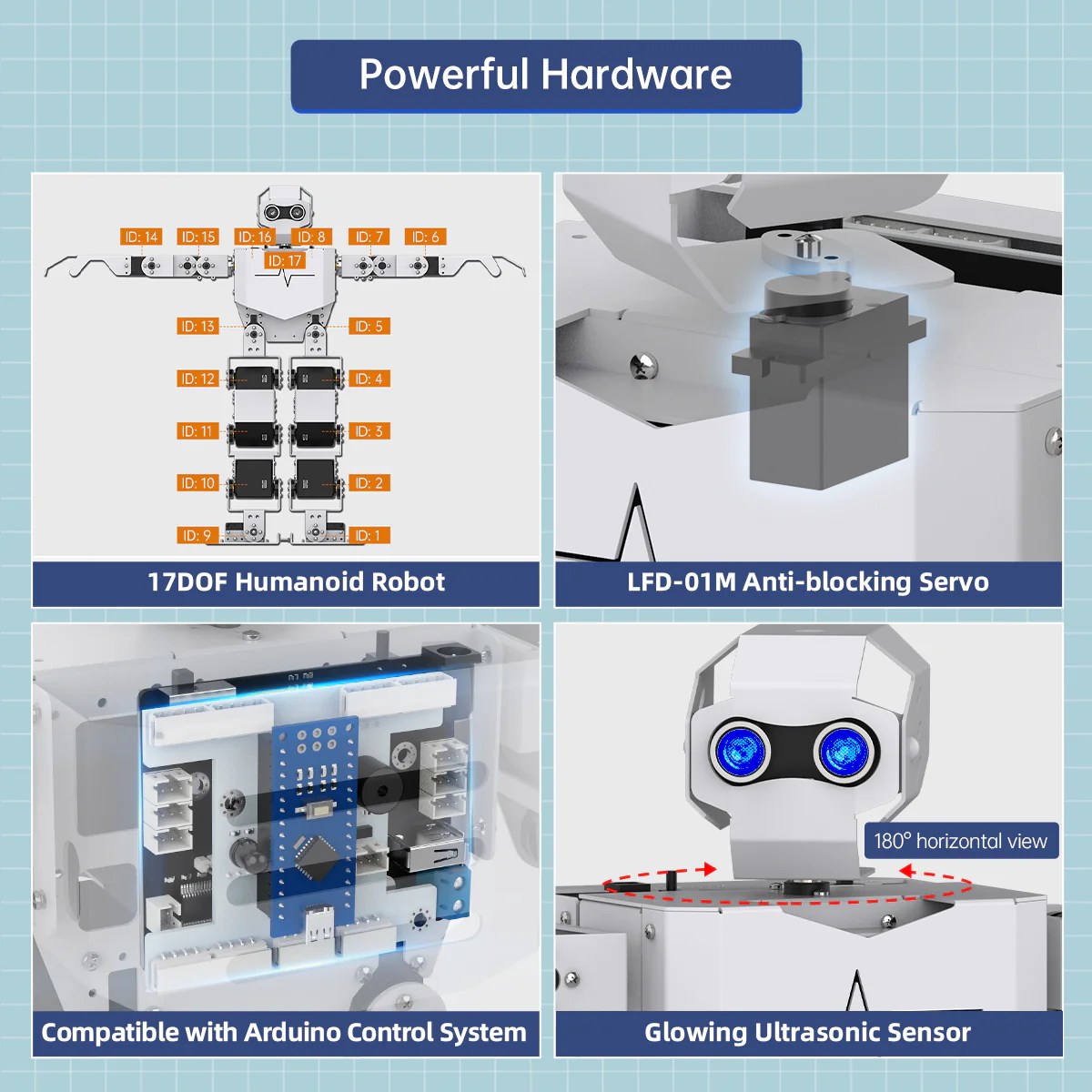 Powerful Hardware

ID: 14 ID: 15 ID: 16 ID: 8 ID: 7 ID: 6
ID: 17
ID: 13 ID: 5
ID: 12 ID: 4
ID: 11 ID: 3
ID: 10 ID: 2
ID: 9 ID: 1

17DOF Humanoid Robot

LFD-01M Anti-blocking Servo

Compatible with Arduino Control System

180° horizontal view

Glowing Ultrasonic Sensor