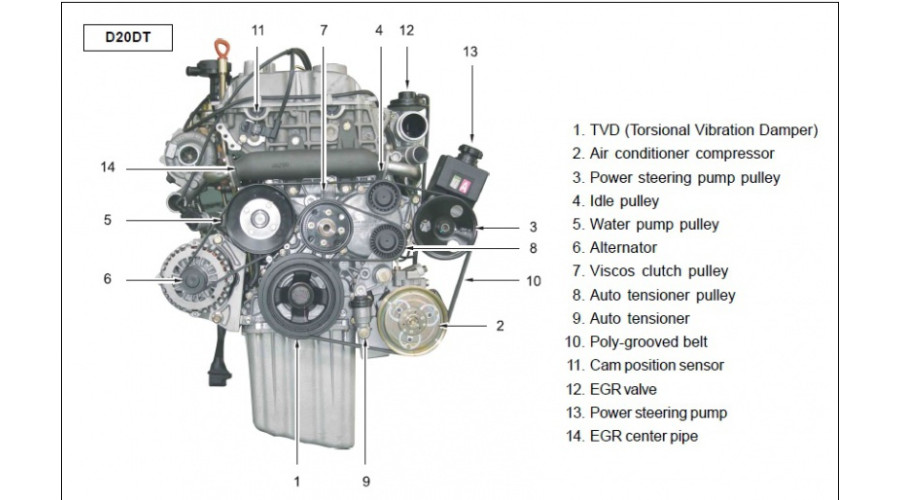 D20DT

11 7 4 12 13

14

5

6

3

8

10

2

1 9

1. TVD (Torsional Vibration Damper)
2. Air conditioner compressor
3. Power steering pump pulley
4. Idle pulley
5. Water pump pulley
6. Alternator
7. Viscos clutch pulley
8. Auto tensioner pulley
9. Auto tensioner
10. Poly-grooved belt
11. Cam position sensor
12. EGR valve
13. Power steering pump
14. EGR center pipe