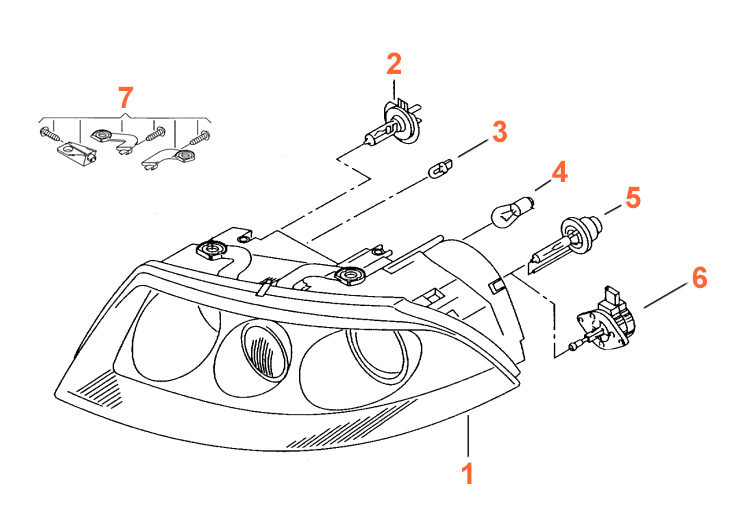 7
2
3
4
5
6
1