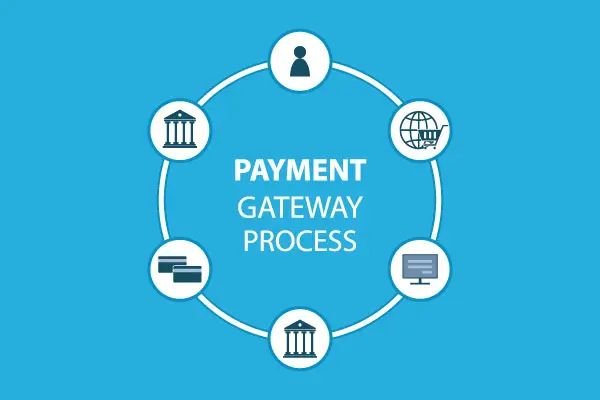 PAYMENT
GATEWAY
PROCESS