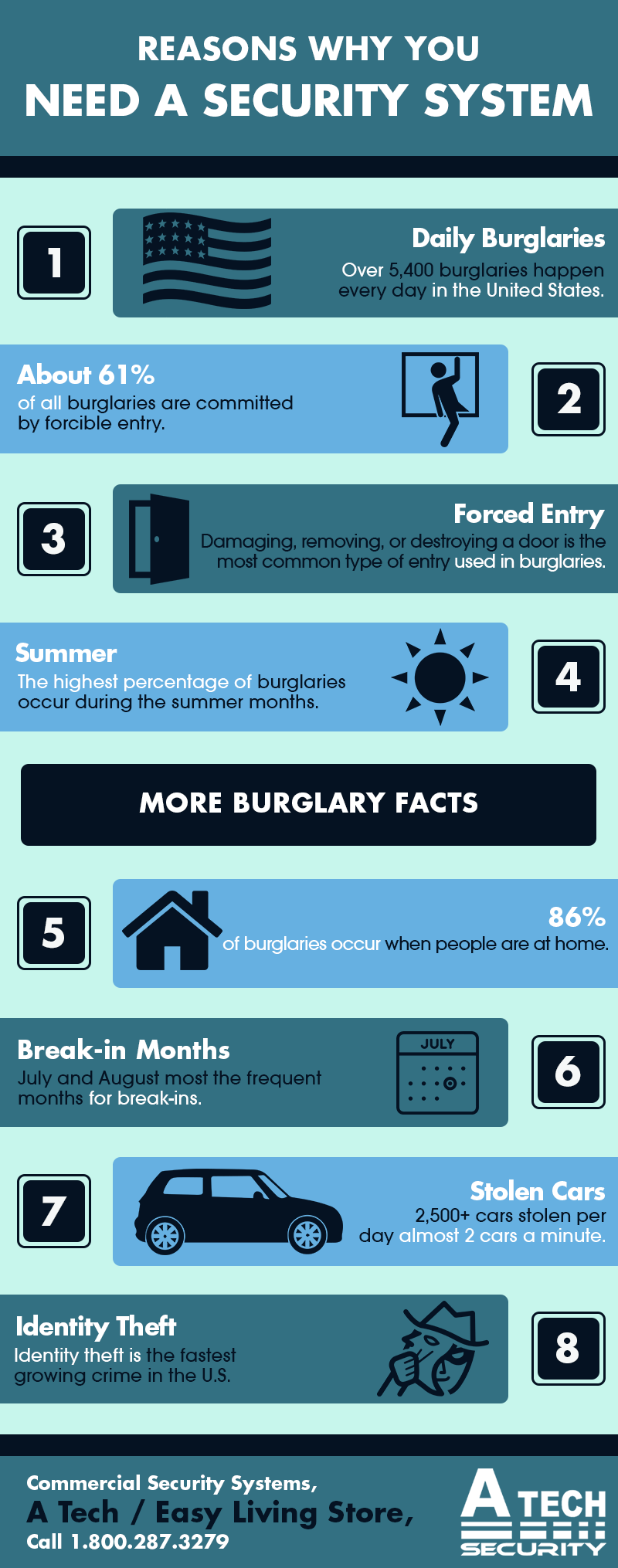 REASONS WHY YOU
NEED A SECURITY SYSTEM

1

Daily Burglaries
Over 5,400 burglaries happen every day in the United States.

About 61%
of all burglaries are committed by forcible entry.

2

3

Forced Entry
Damaging, removing, or destroying a door is the most common type of entry used in burglaries.

Summer
The highest percentage of burglaries occur during the summer months.

4

MORE BURGLARY FACTS

5

86%
of burglaries occur when people are at home.

Break-in Months
July and August most the frequent months for break-ins.

JULY

6

7

Stolen Cars
2,500+ cars stolen per day almost 2 cars a minute.

Identity Theft
Identity theft is the fastest growing crime in the U.S.

8

Commercial Security Systems,
A Tech / Easy Living Store,
Call 1.800.287.3279

A TECH
SECURITY