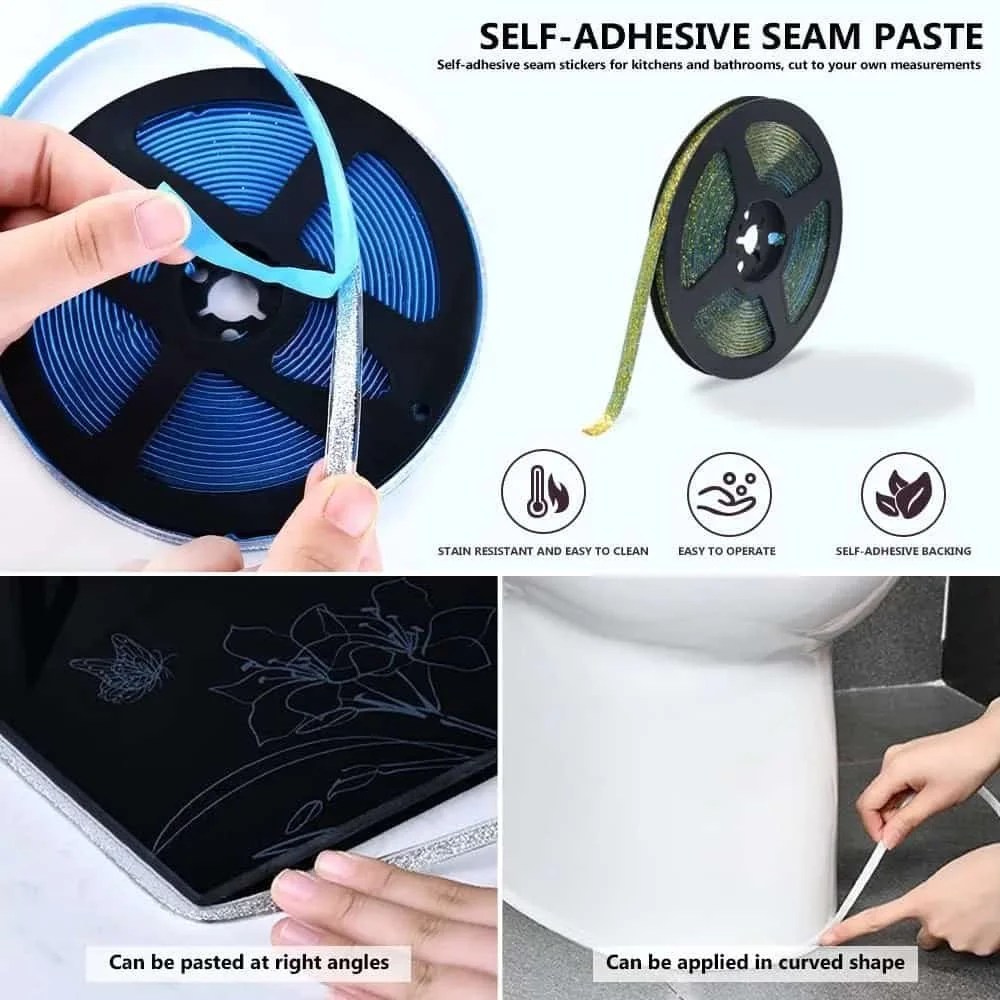 SELF-ADHESIVE SEAM PASTE

Self-adhesive seam stickers for kitchens and bathrooms, cut to your own measurements

STAIN RESISTANT AND EASY TO CLEAN

EASY TO OPERATE

SELF-ADHESIVE BACKING

Can be pasted at right angles

Can be applied in curved shape