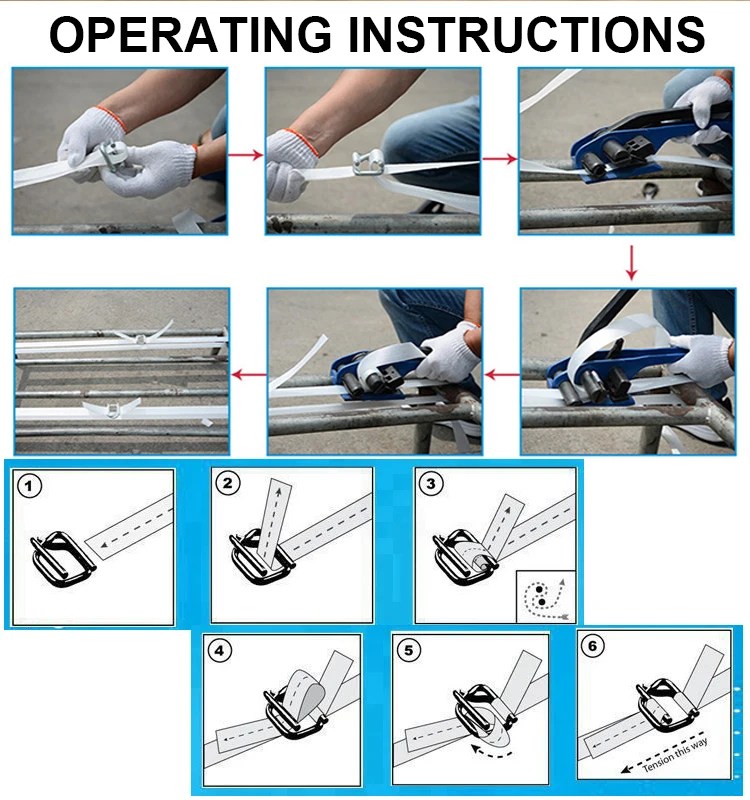 OPERATING INSTRUCTIONS

1

2

3

4

5

6

Tension this way