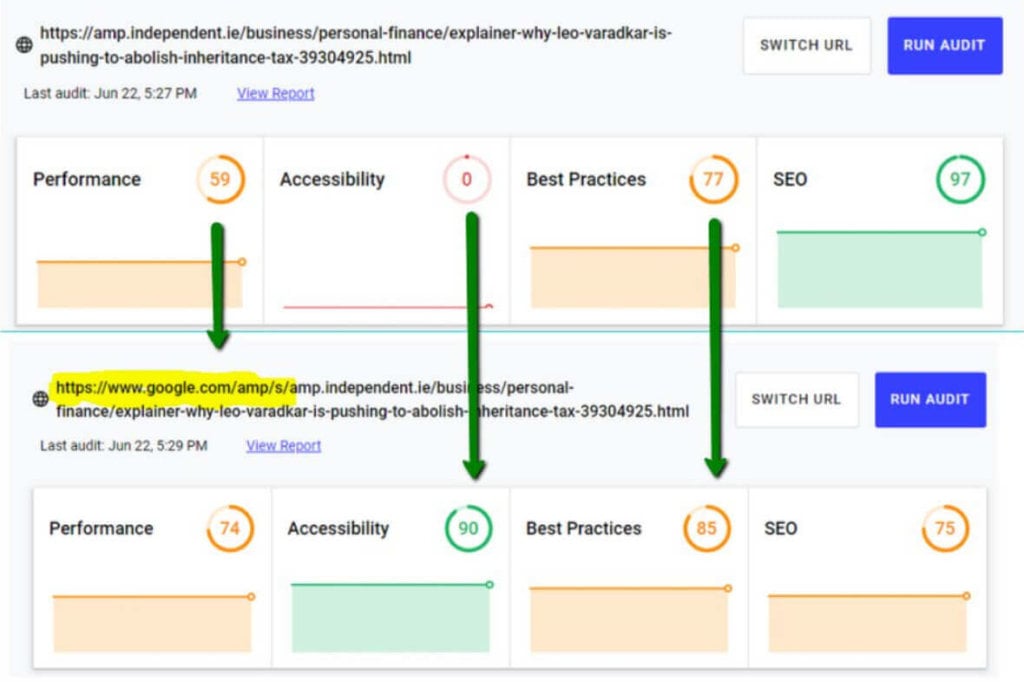 https://amp.independent.ie/business/personal-finance/explainer-why-leo-varadkar-is-pushing-to-abolish-inheritance-tax-39304925.html

SWITCH URL

RUN AUDIT

Last audit: Jun 22, 5:27 PM View Report

Performance 59

Accessibility 0

Best Practices 77

SEO 97

https://www.google.com/amp/s/amp.independent.ie/business/personal-finance/explainer-why-leo-varadkar-is-pushing-to-abolish-inheritance-tax-39304925.html

SWITCH URL

RUN AUDIT

Last audit: Jun 22, 5:29 PM View Report

Performance 74

Accessibility 90

Best Practices 85

SEO 75