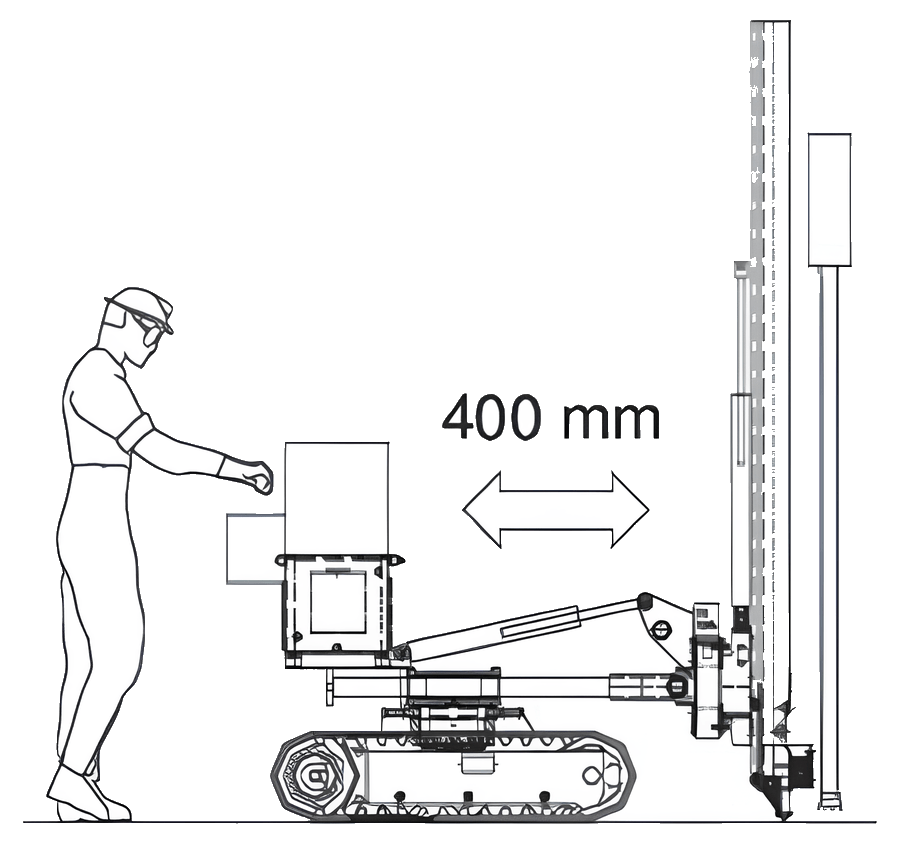 400 mm