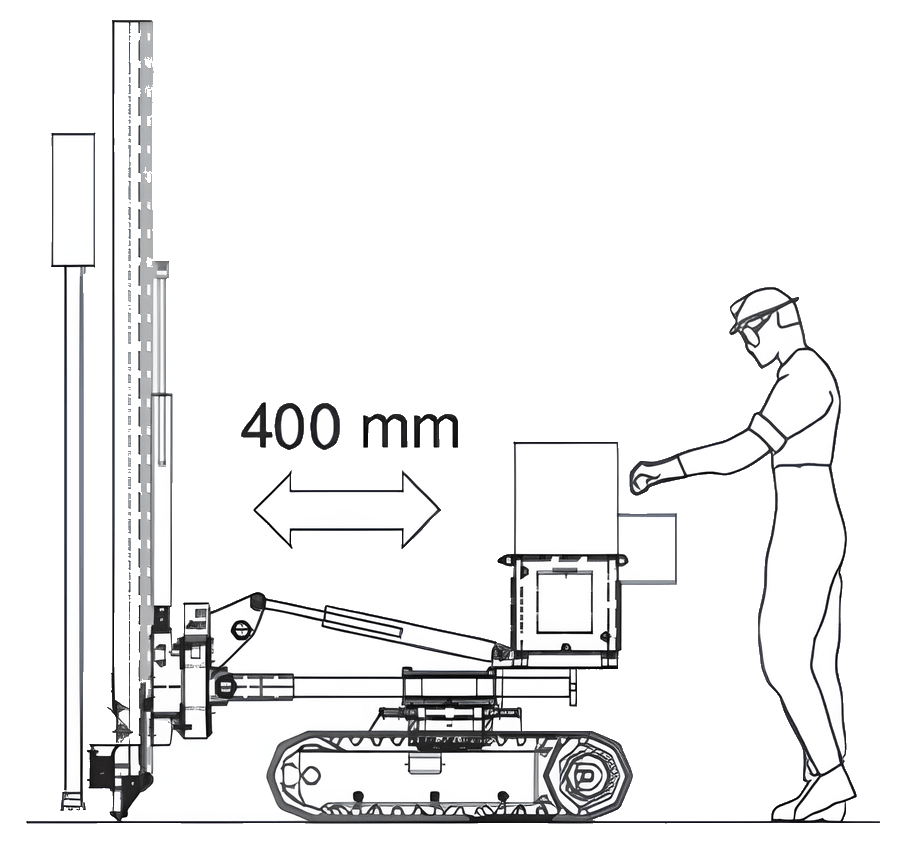 400 mm