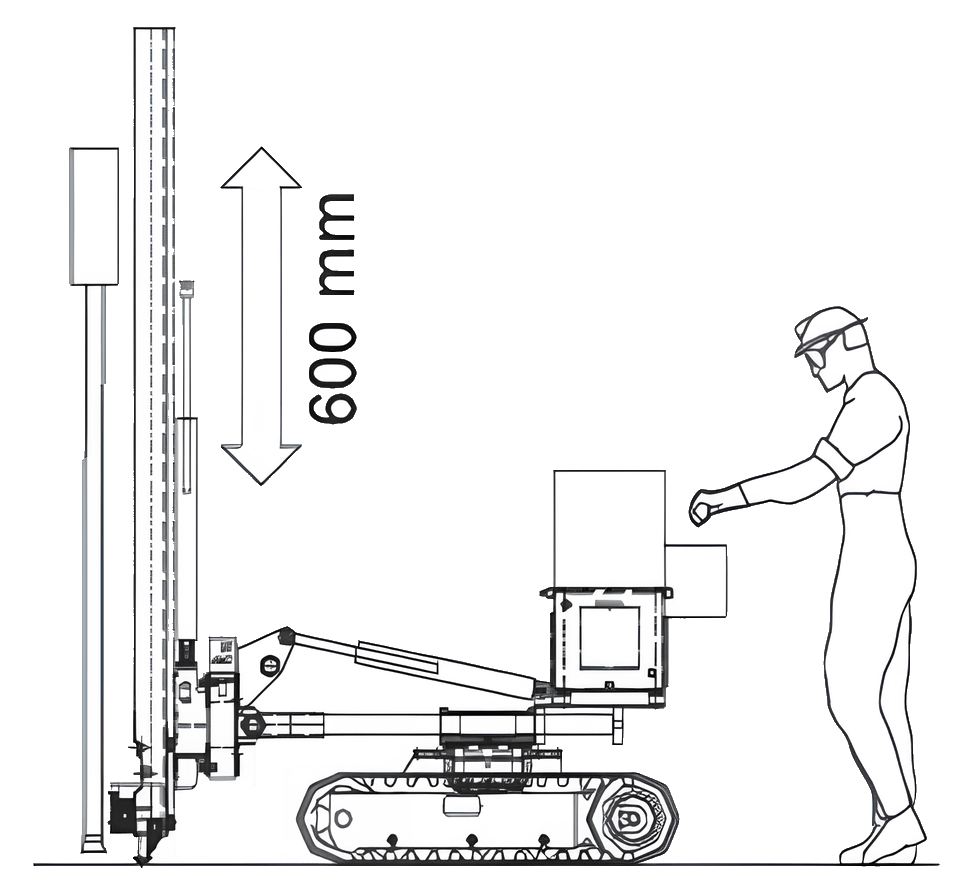 600 mm