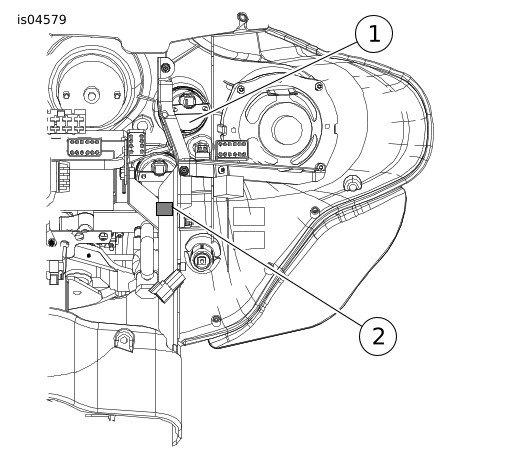 is04579

1

2