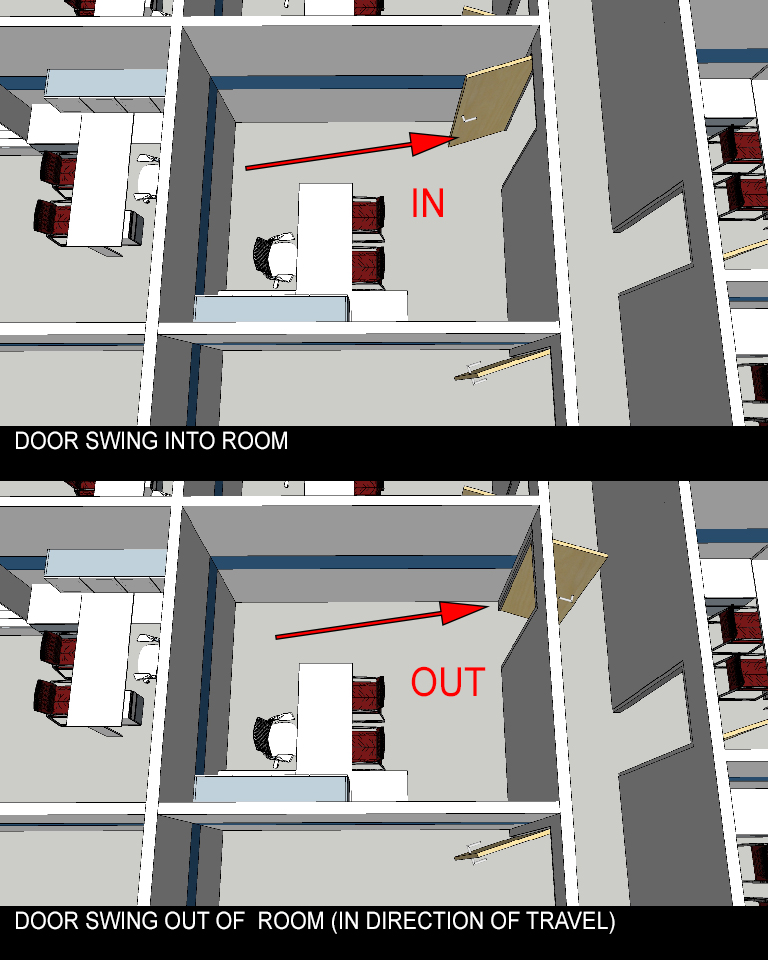 IN

DOOR SWING INTO ROOM

OUT

DOOR SWING OUT OF ROOM (IN DIRECTION OF TRAVEL)