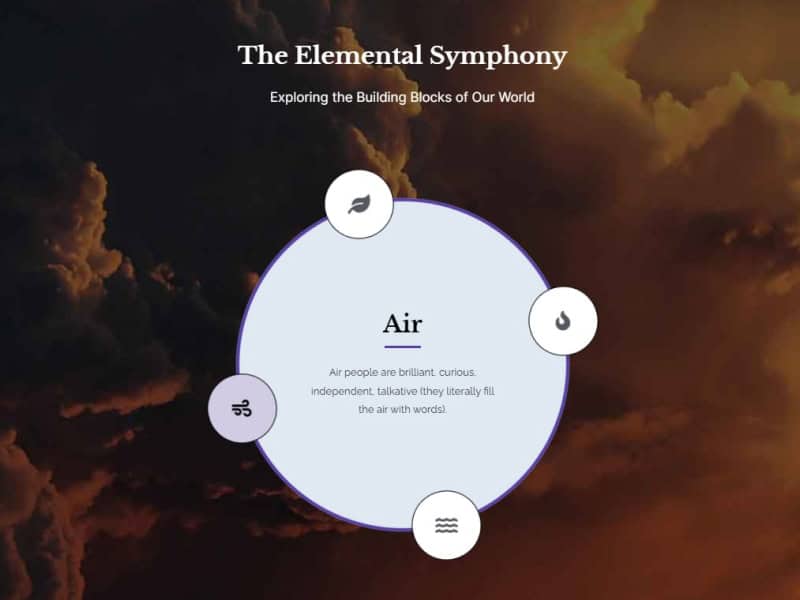 The Elemental Symphony

Exploring the Building Blocks of Our World

Air

Air people are brilliant, curious, independent, talkative (they literally fill the air with words).