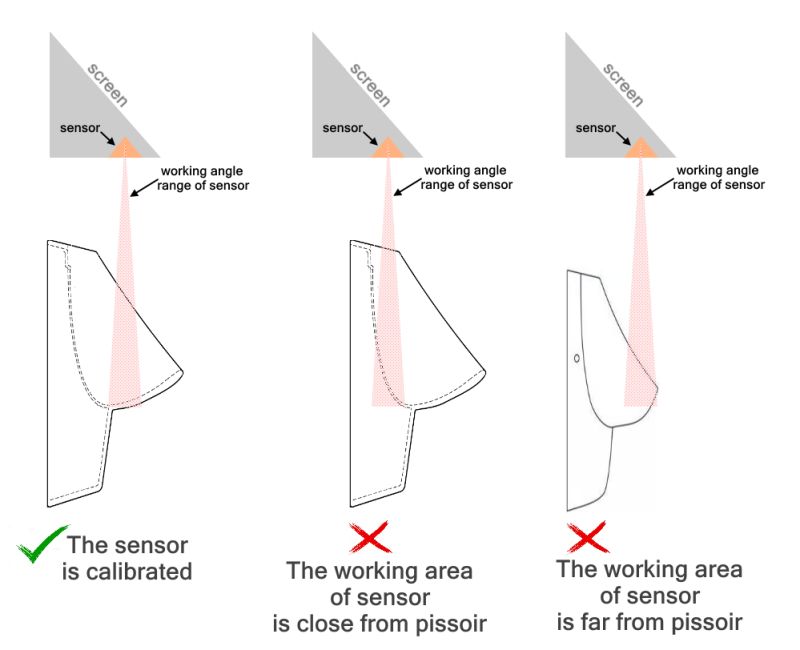 screen

sensor

working angle range of sensor

The sensor is calibrated

screen

sensor

working angle range of sensor

The working area of sensor is close from pissoir

screen

sensor

working angle range of sensor

The working area of sensor is far from pissoir