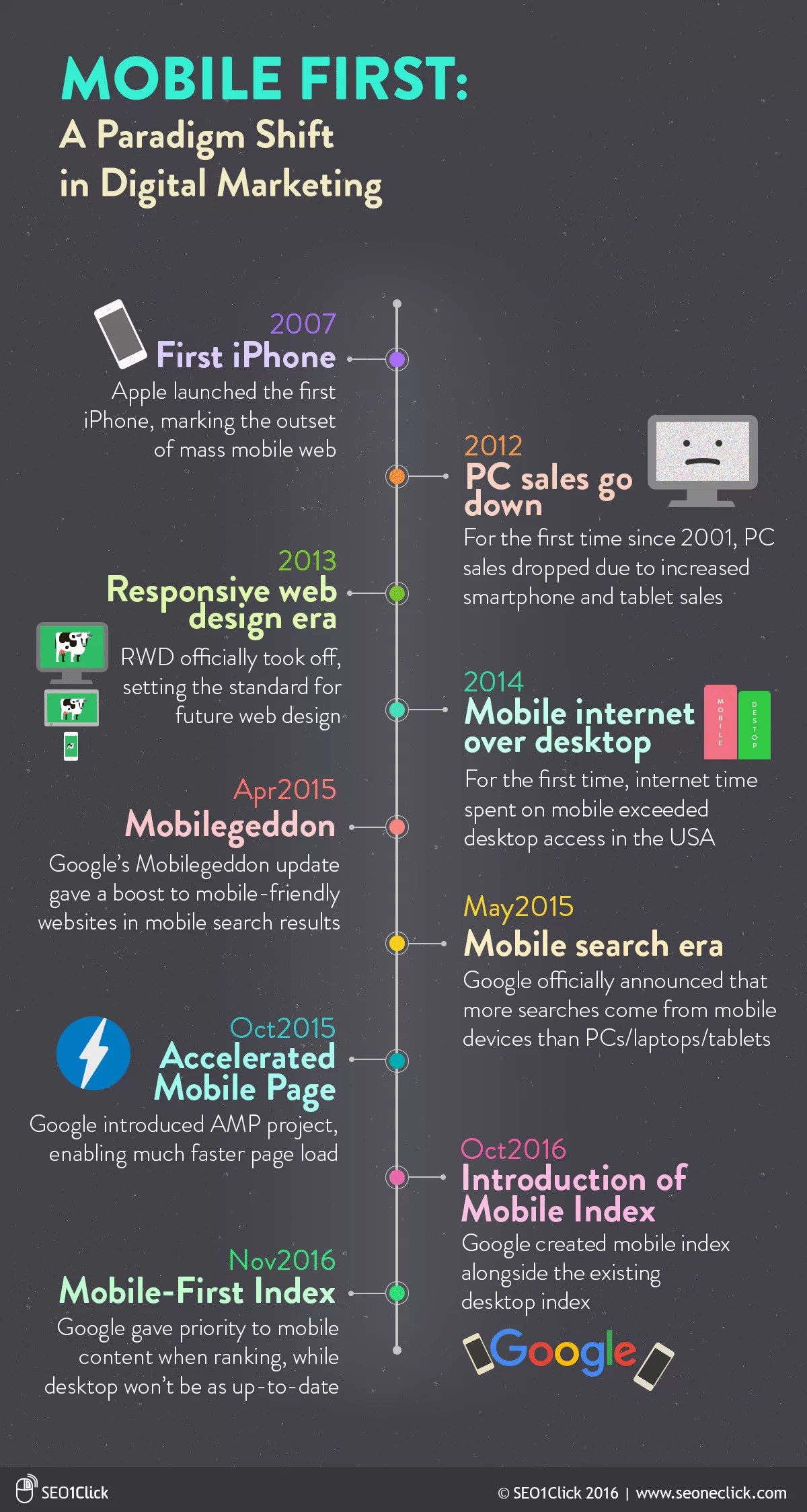 MOBILE FIRST:
A Paradigm Shift in Digital Marketing

2007
First iPhone
Apple launched the first iPhone, marking the outset of mass mobile web

2012
PC sales go down
For the first time since 2001, PC sales dropped due to increased smartphone and tablet sales

2013
Responsive web design era
RWD officially took off, setting the standard for future web design

2014
Mobile internet over desktop
MOBILE
DESKTOP
For the first time, internet time spent on mobile exceeded desktop access in the USA

Apr2015
Mobilegeddon
Google's Mobilegeddon update gave a boost to mobile-friendly websites in mobile search results

May2015
Mobile search era
Google officially announced that more searches come from mobile devices than PCs/laptops/tablets

Oct2015
Accelerated Mobile Page
Google introduced AMP project, enabling much faster page load

Oct2016
Introduction of Mobile Index
Google created mobile index alongside the existing desktop index

Google

Nov2016
Mobile-First Index
Google gave priority to mobile content when ranking, while desktop won't be as up-to-date

SEO1Click
© SEO1Click 2016 | www.seoneclick.com