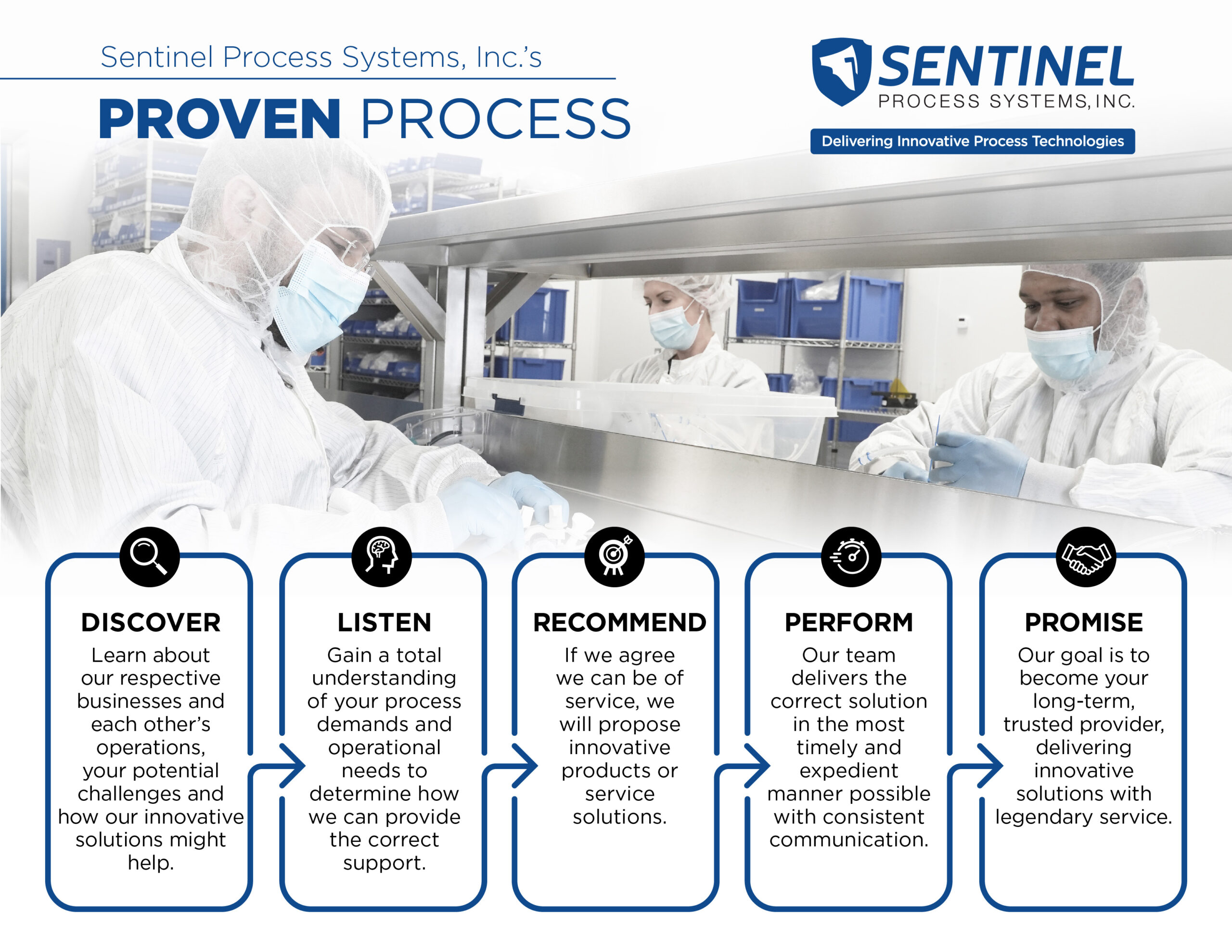 Sentinel Process Systems, Inc.'s

PROVEN PROCESS

SENTINEL
PROCESS SYSTEMS, INC.

Delivering Innovative Process Technologies

DISCOVER
Learn about our respective businesses and each other's operations, your potential challenges and how our innovative solutions might help.

LISTEN
Gain a total understanding of your process demands and operational needs to determine how we can provide the correct support.

RECOMMEND
If we agree we can be of service, we will propose innovative products or service solutions.

PERFORM
Our team delivers the correct solution in the most timely and expedient manner possible with consistent communication.

PROMISE
Our goal is to become your long-term, trusted provider, delivering innovative solutions with legendary service.