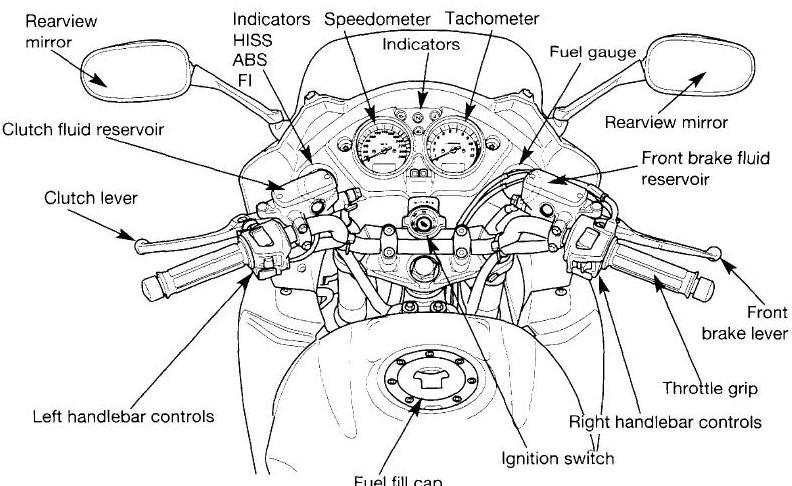 Rearview mirror

Indicators
HISS
ABS
FI

Speedometer

Tachometer

Indicators

Fuel gauge

Rearview mirror

Clutch fluid reservoir

Front brake fluid reservoir

Clutch lever

Front brake lever

Throttle grip

Left handlebar controls

Right handlebar controls

Ignition switch

Fuel fill cap