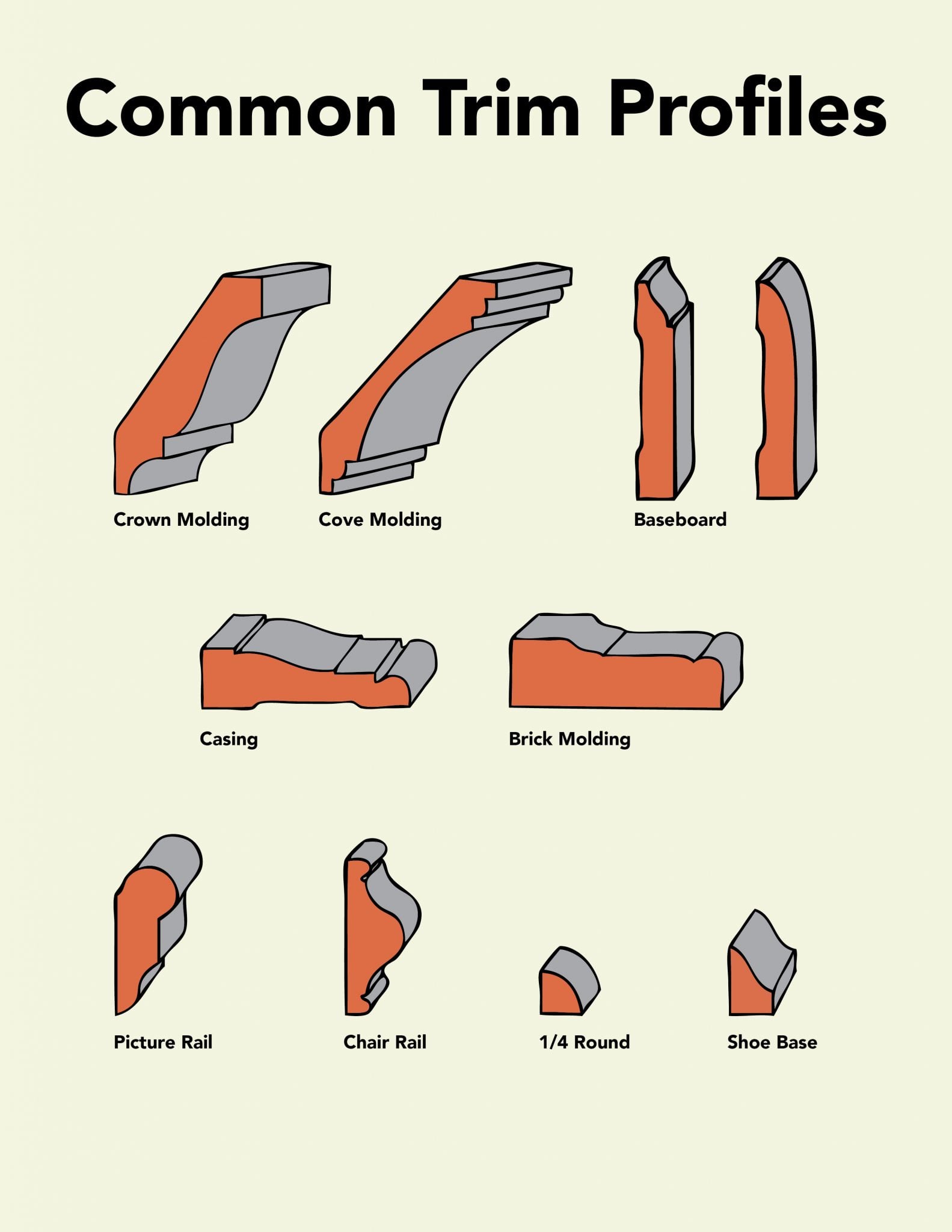 Common Trim Profiles

Crown Molding

Cove Molding

Baseboard

Casing

Brick Molding

Picture Rail

Chair Rail

1/4 Round

Shoe Base