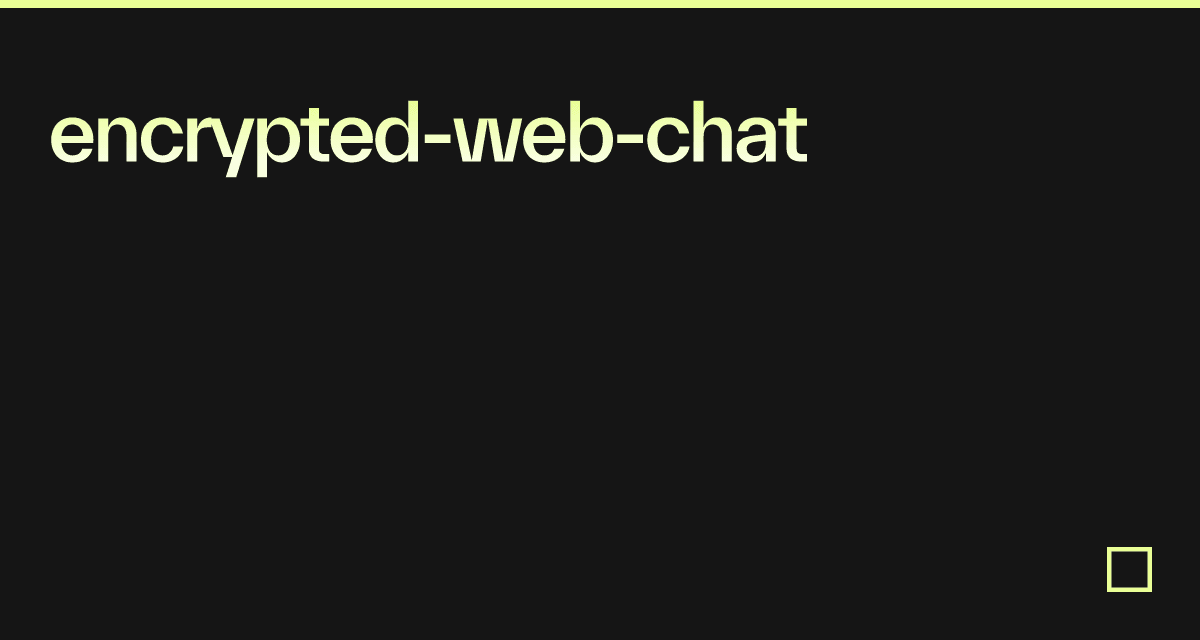 encrypted-web-chat