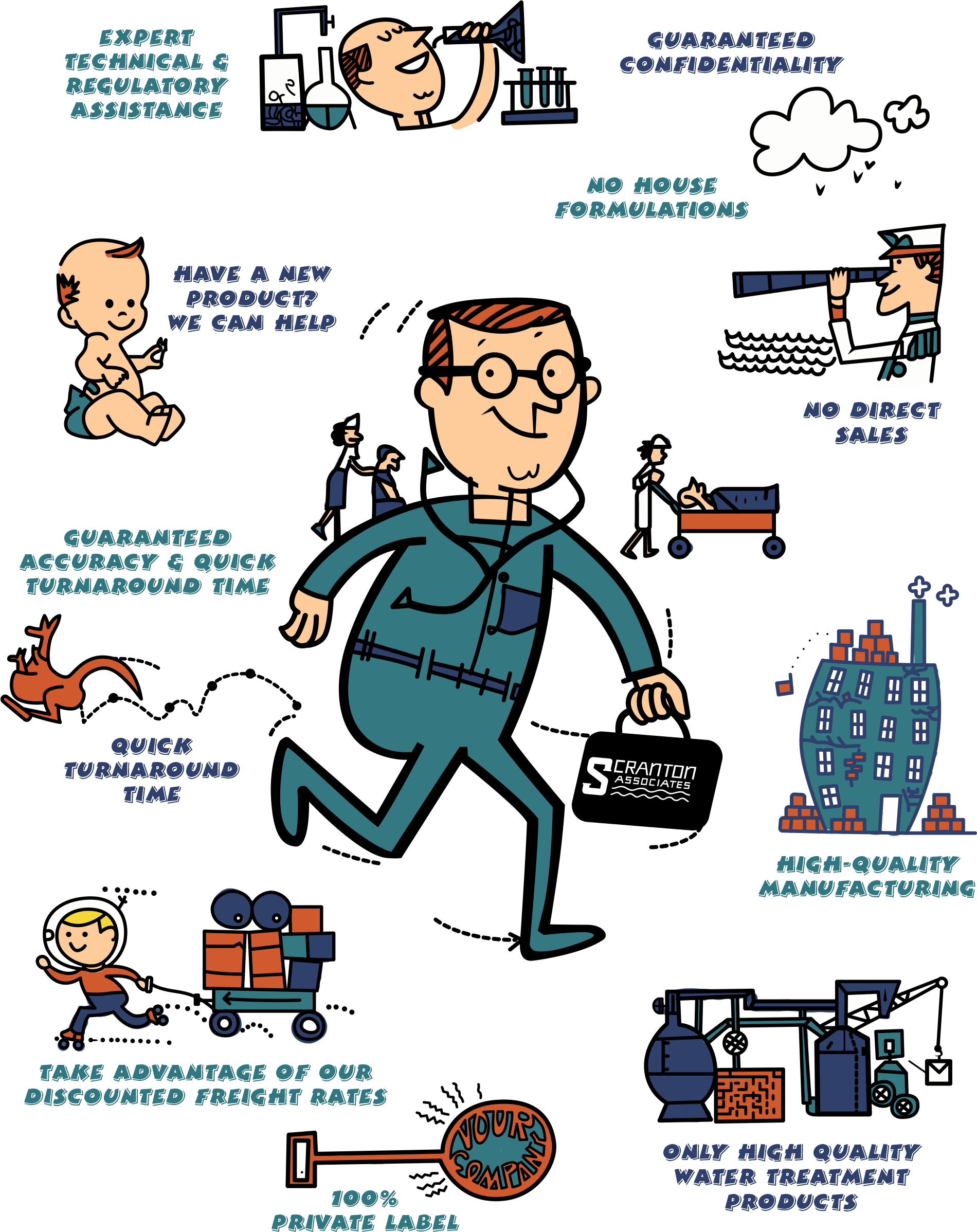 EXPERT TECHNICAL & REGULATORY ASSISTANCE

GUARANTEED CONFIDENTIALITY

NO HOUSE FORMULATIONS

HAVE A NEW PRODUCT? WE CAN HELP

NO DIRECT SALES

GUARANTEED ACCURACY & QUICK TURNAROUND TIME

QUICK TURNAROUND TIME

SCRANTON ASSOCIATES

HIGH-QUALITY MANUFACTURING

TAKE ADVANTAGE OF OUR DISCOUNTED FREIGHT RATES

YOUR COMPANY

100% PRIVATE LABEL

ONLY HIGH QUALITY WATER TREATMENT PRODUCTS