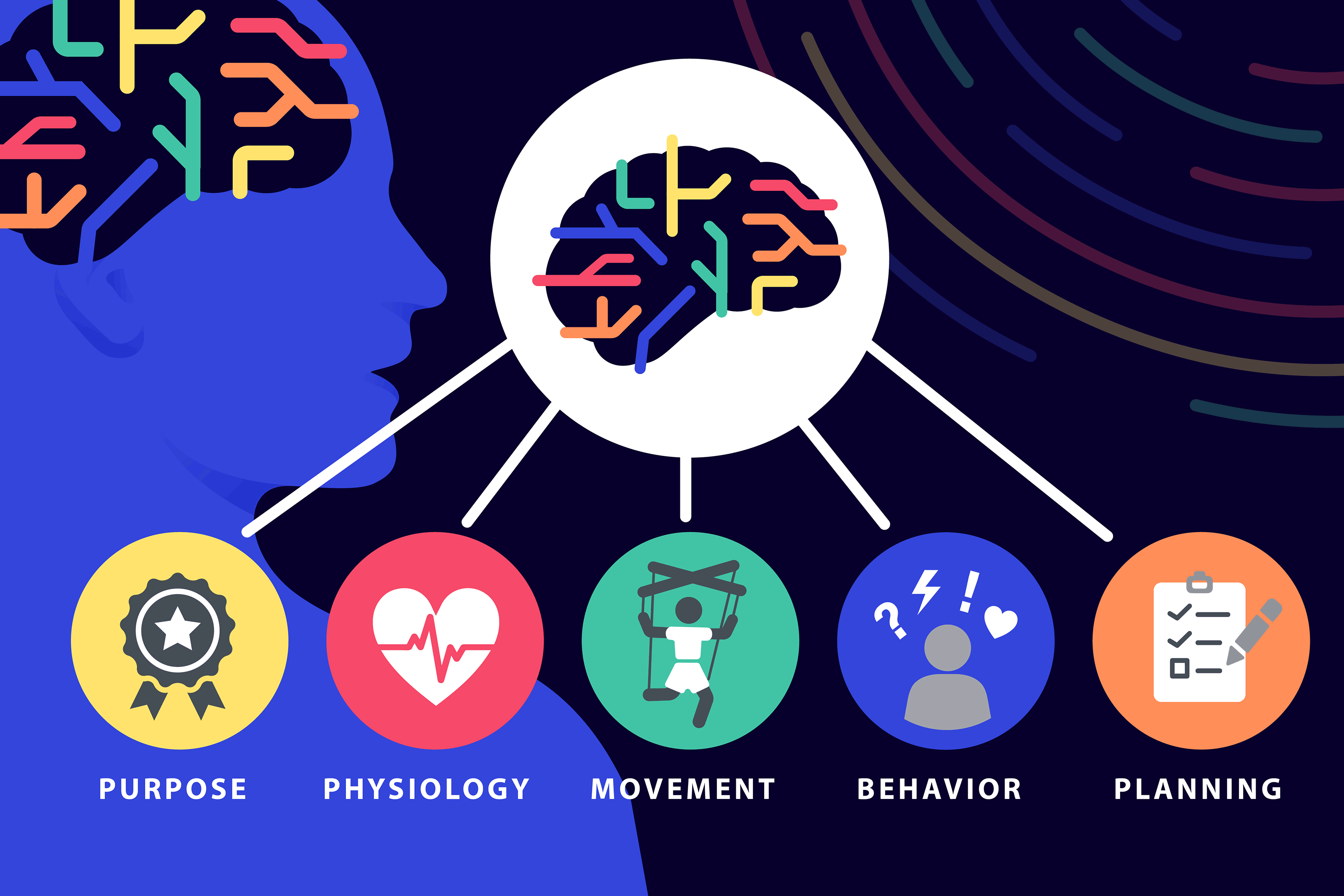 PURPOSE

PHYSIOLOGY

MOVEMENT

BEHAVIOR

PLANNING