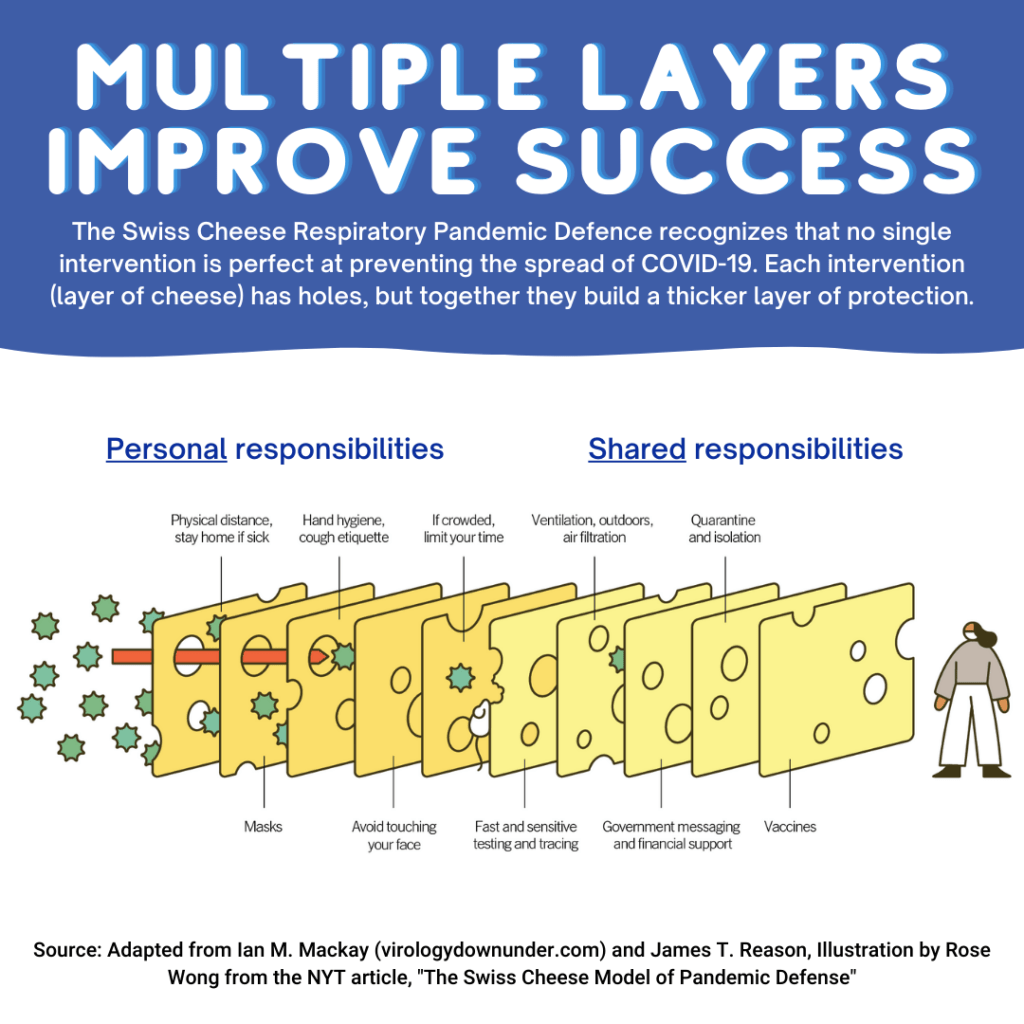 MULTIPLE LAYERS IMPROVE SUCCESS

The Swiss Cheese Respiratory Pandemic Defence recognizes that no single intervention is perfect at preventing the spread of COVID-19. Each intervention (layer of cheese) has holes, but together they build a thicker layer of protection.

Personal responsibilities

Shared responsibilities

Physical distance, stay home if sick

Hand hygiene, cough etiquette

If crowded, limit your time

Ventilation, outdoors, air filtration

Quarantine and isolation

Masks

Avoid touching your face

Fast and sensitive testing and tracing

Government messaging and financial support

Vaccines

Source: Adapted from Ian M. Mackay (virologydownunder.com) and James T. Reason, Illustration by Rose Wong from the NYT article, "The Swiss Cheese Model of Pandemic Defense"