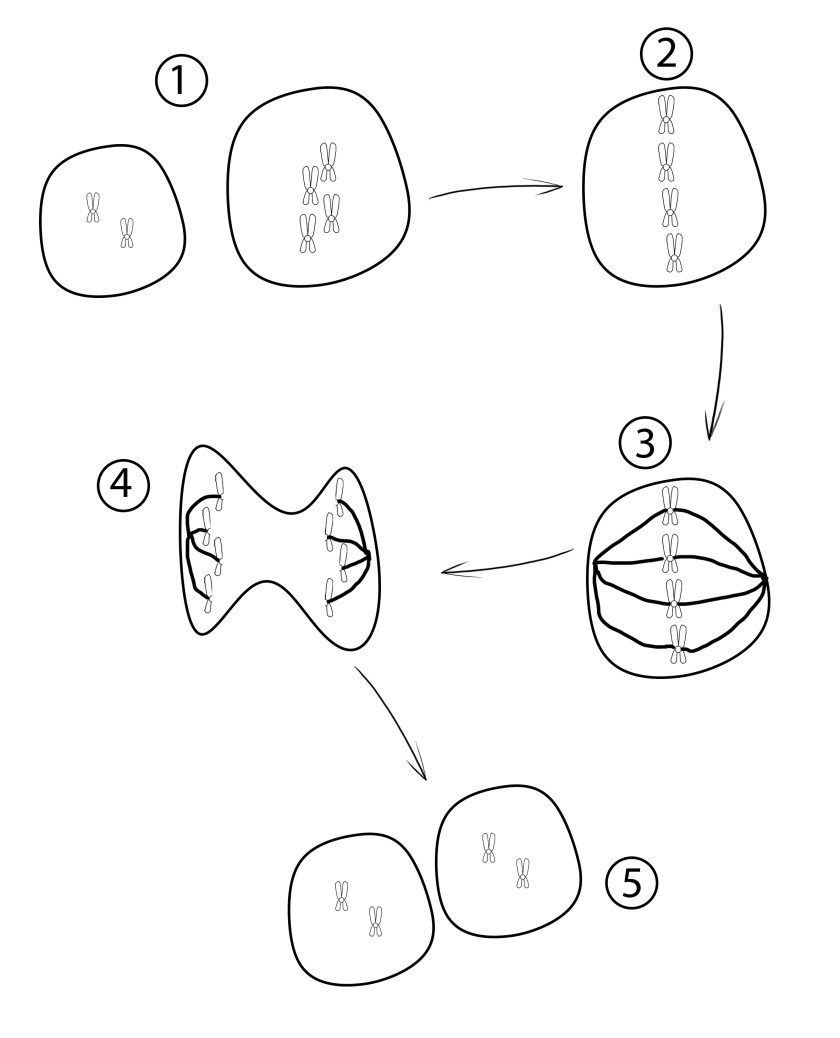 1
2
3
4
5