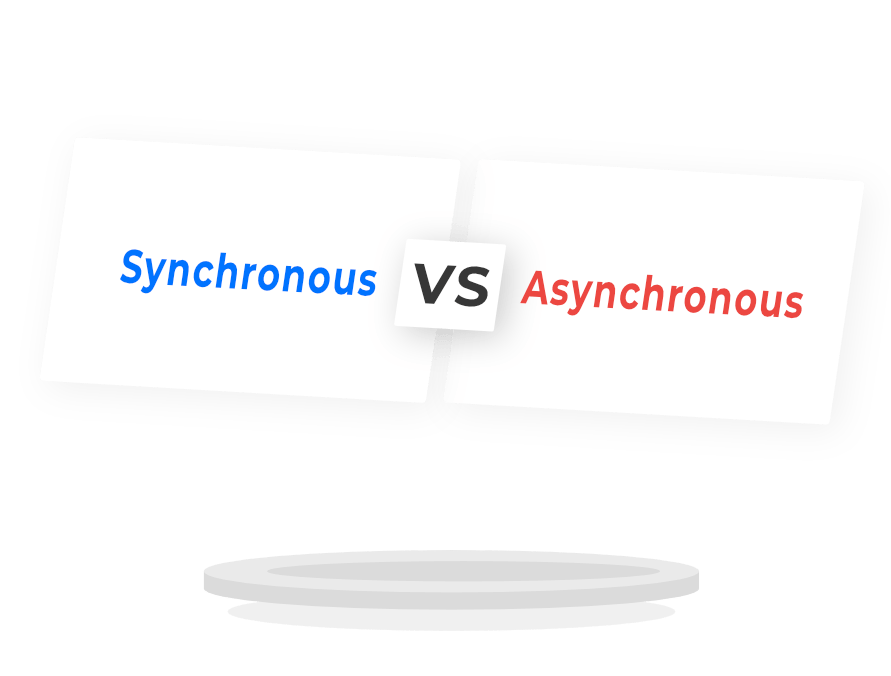 Synchronous

VS

Asynchronous