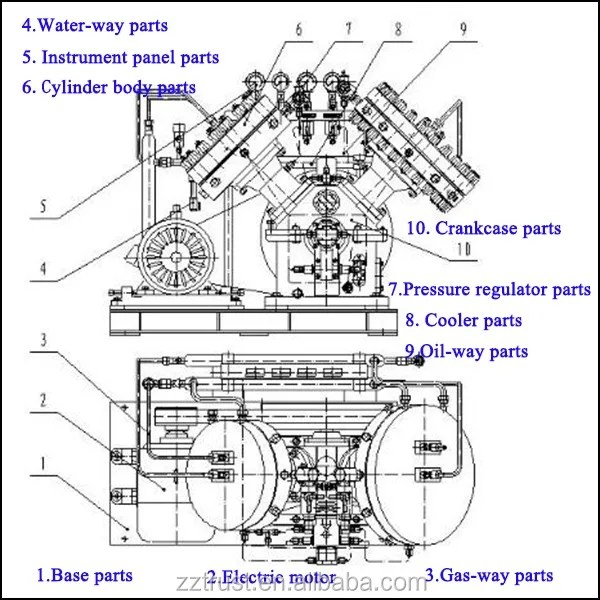 4.Water-way parts

5. Instrument panel parts

6. Cylinder body parts

6 7 8 9

5

4

10. Crankcase parts

10

7.Pressure regulator parts

8. Cooler parts

9.Oil-way parts

3

2

1

1.Base parts

2.Electric motor

3.Gas-way parts

zztrust.en.alibaba.com