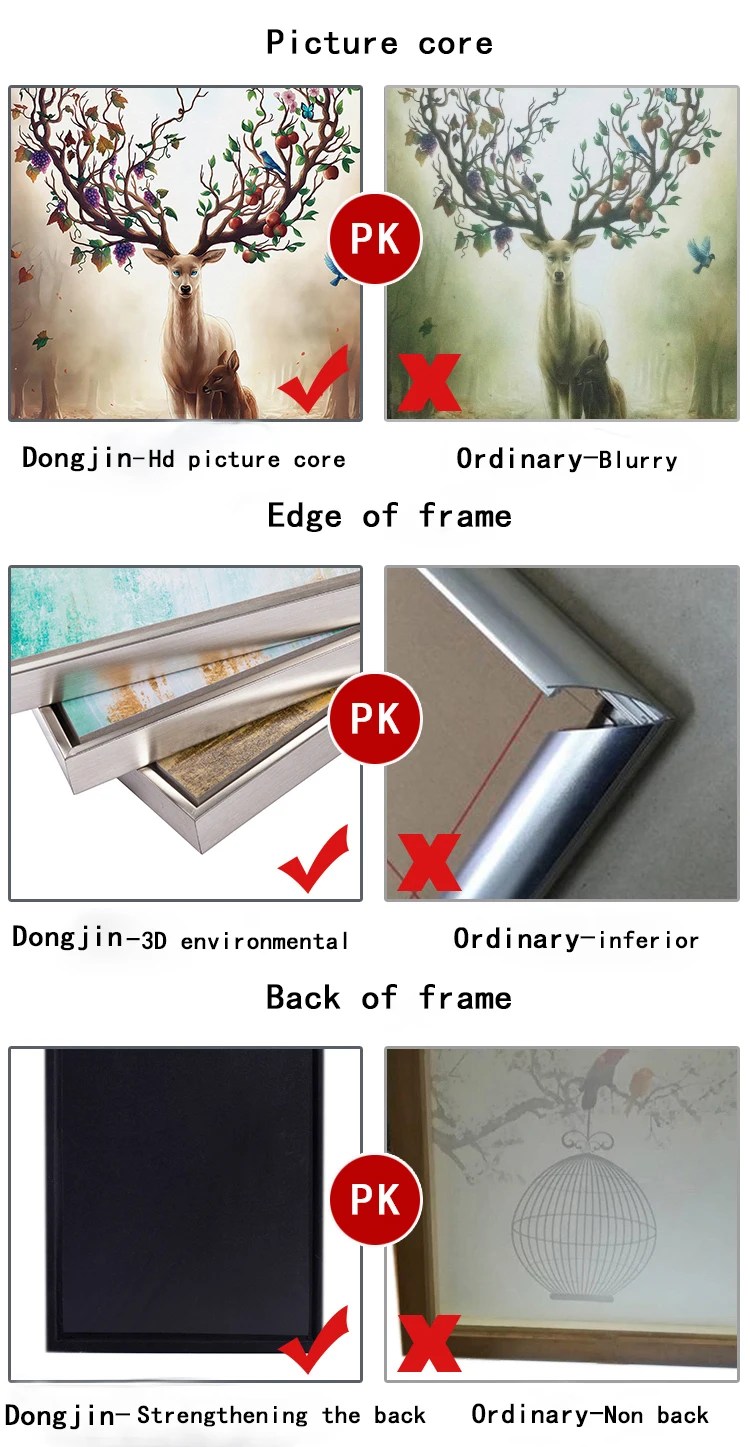 Picture core

PK

Dongjin-Hd picture core

Ordinary-Blurry

Edge of frame

PK

Dongjin-3D environmental

Ordinary-inferior

Back of frame

PK

Dongjin-Strengthening the back

Ordinary-Non back