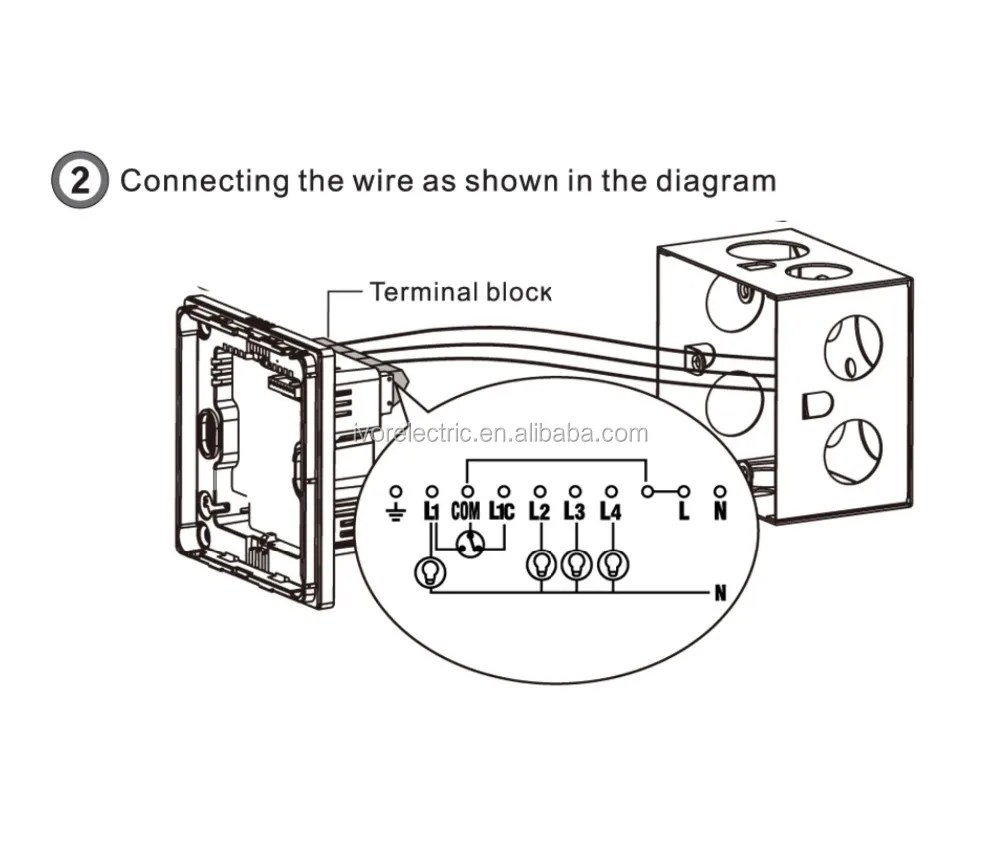 2 Connecting the wire as shown in the diagram

Terminal block

ivorelectric.en.alibaba.com

L1 COM L1C L2 L3 L4 L N

N