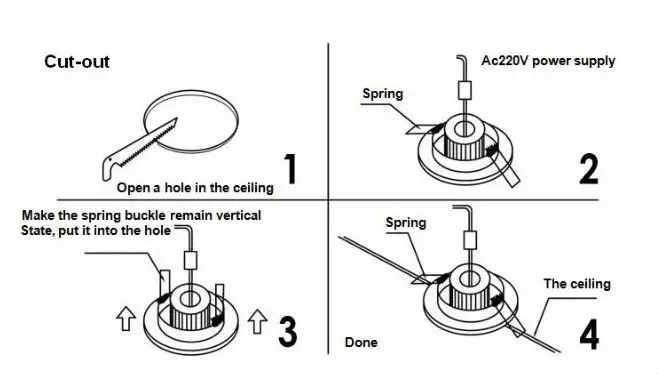 Cut-out

Open a hole in the ceiling

1

Ac220V power supply

Spring

2

Make the spring buckle remain vertical State, put it into the hole

3

Spring

The ceiling

Done

4