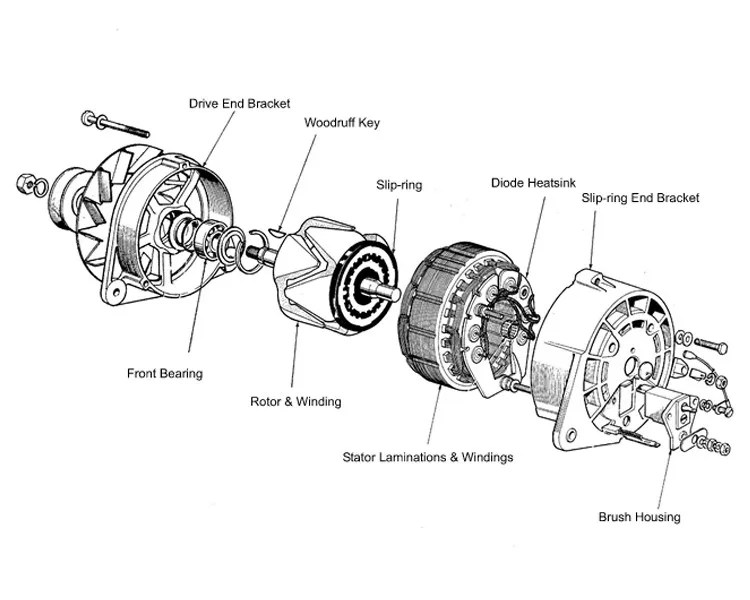 Drive End Bracket

Woodruff Key

Slip-ring

Diode Heatsink

Slip-ring End Bracket

Front Bearing

Rotor & Winding

Stator Laminations & Windings

Brush Housing